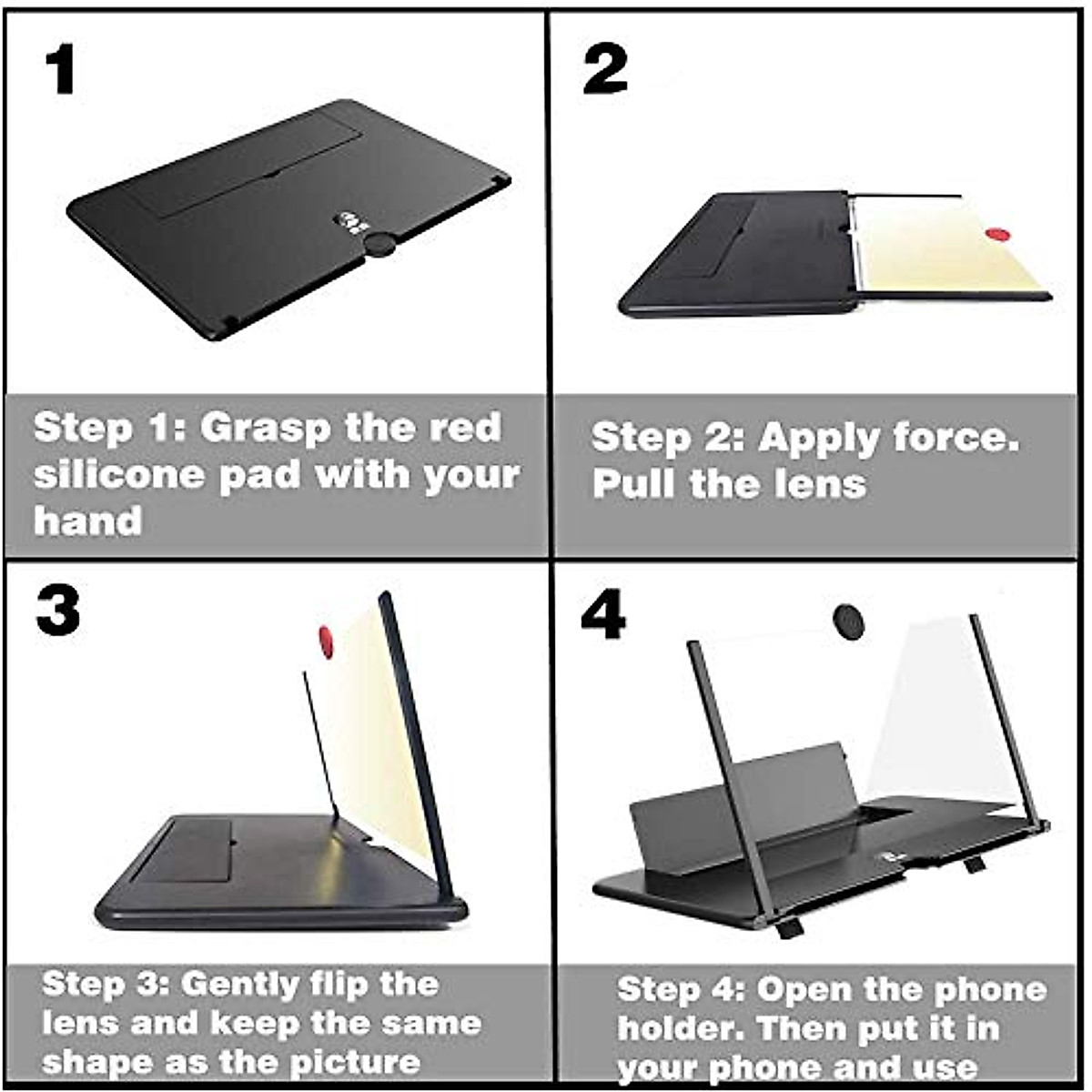 1

Step 1: Grasp the red silicone pad with your hand

2

Step 2: Apply force. Pull the lens

3

Step 3: Gently flip the lens and keep the same shape as the picture

4

Step 4: Open the phone holder. Then put it in your phone and use