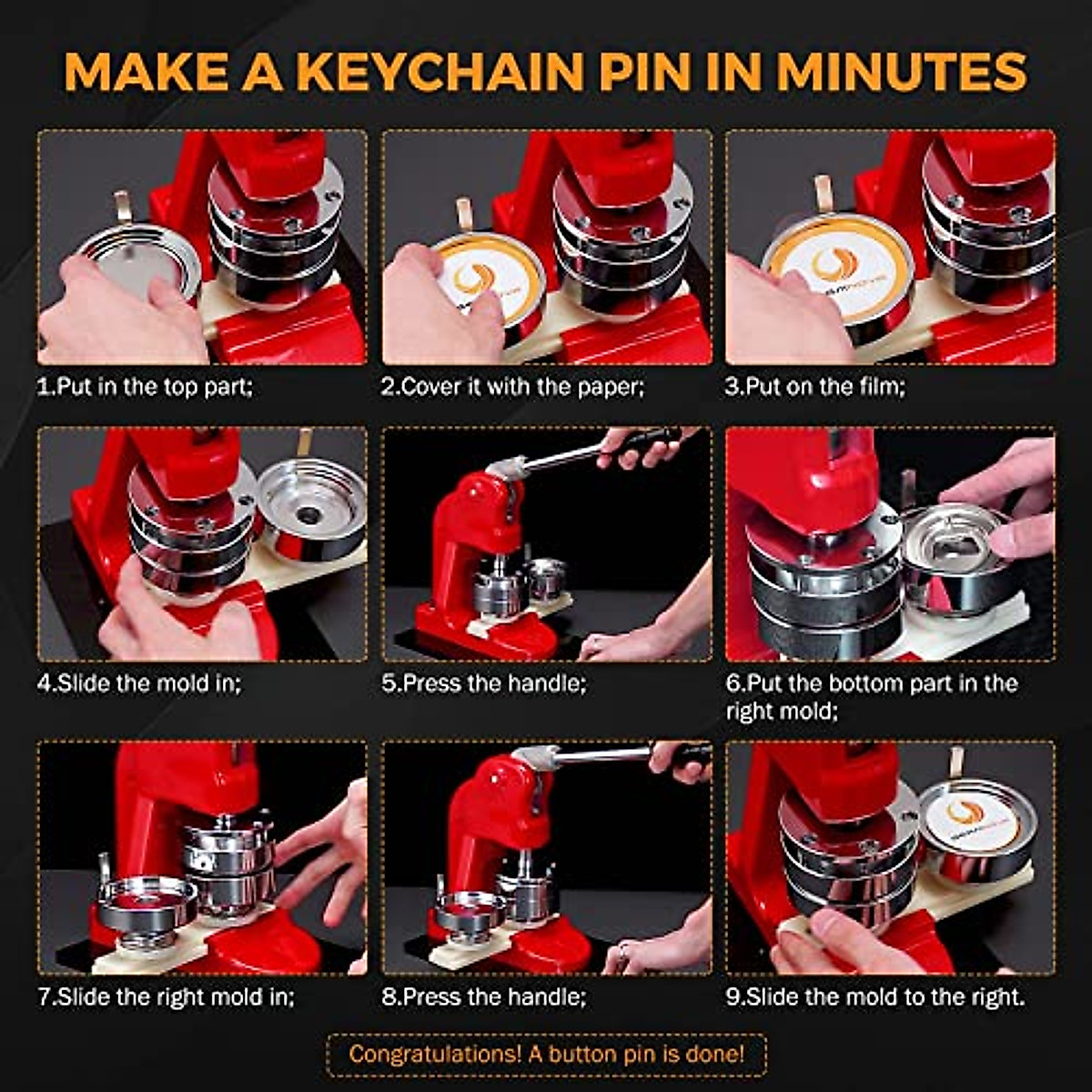 MAKE A KEYCHAIN PIN IN MINUTES

1.Put in the top part;

2.Cover it with the paper;

3.Put on the film;

4.Slide the mold in;

5.Press the handle;

6.Put the bottom part in the right mold;

7.Slide the right mold in;

8.Press the handle;

9.Slide the mold to the right.

Congratulations! A button pin is done!