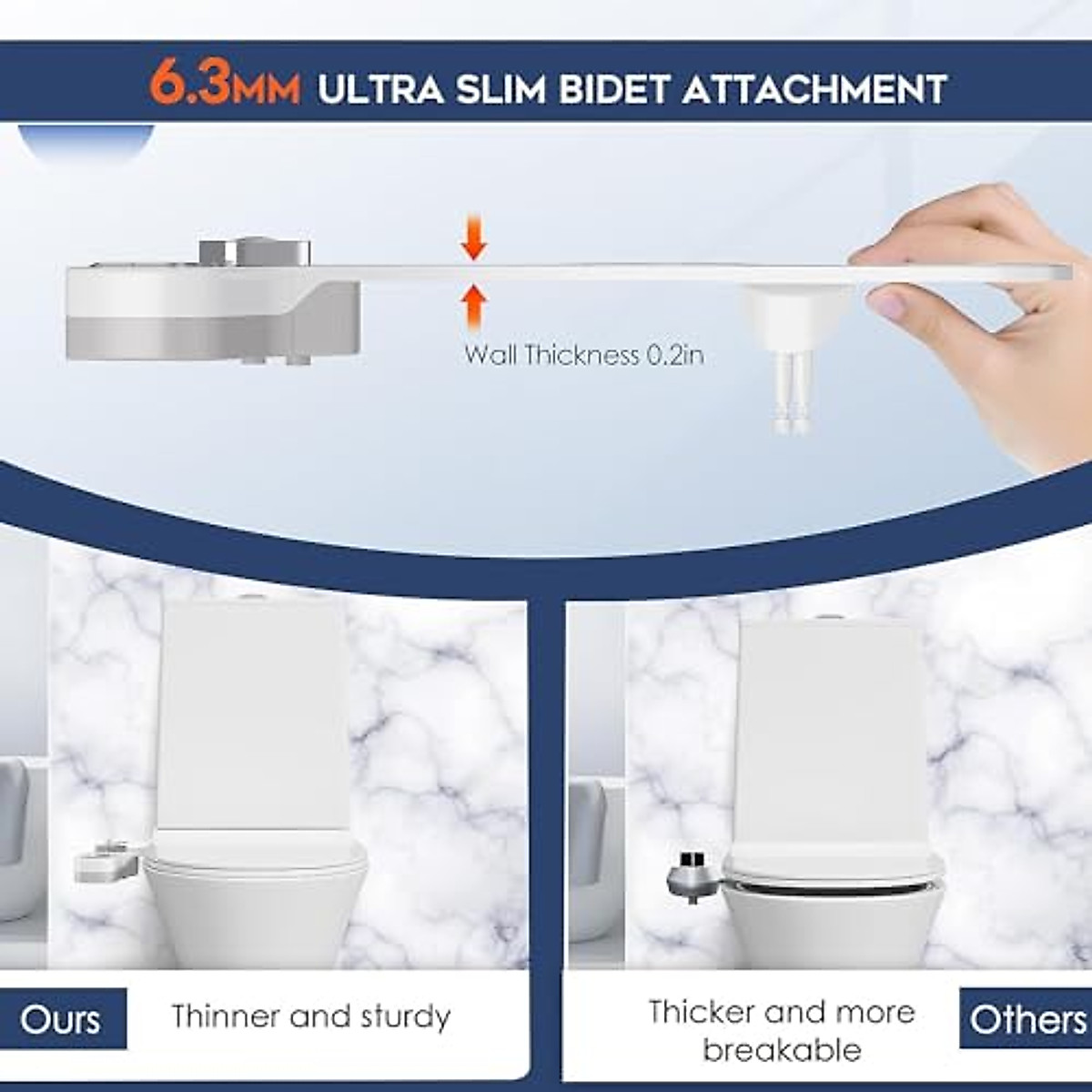 6.3MM ULTRA SLIM BIDET ATTACHMENT

Wall Thickness 0.2in

Ours

Thinner and sturdy

Thicker and more breakable

Others