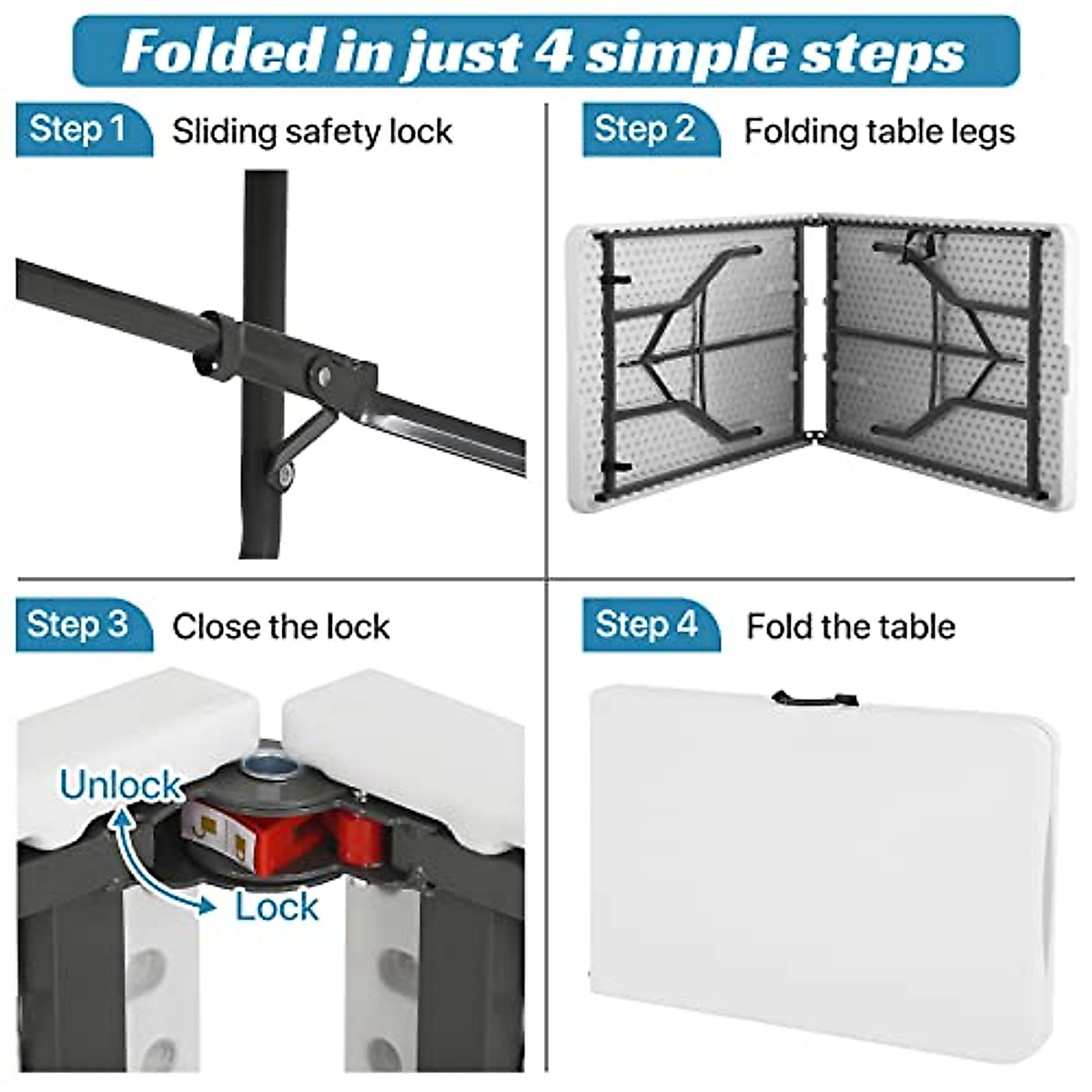 Folded in just 4 simple steps

Step 1 Sliding safety lock

Step 2 Folding table legs

Step 3 Close the lock

Unlock

Lock

Step 4 Fold the table