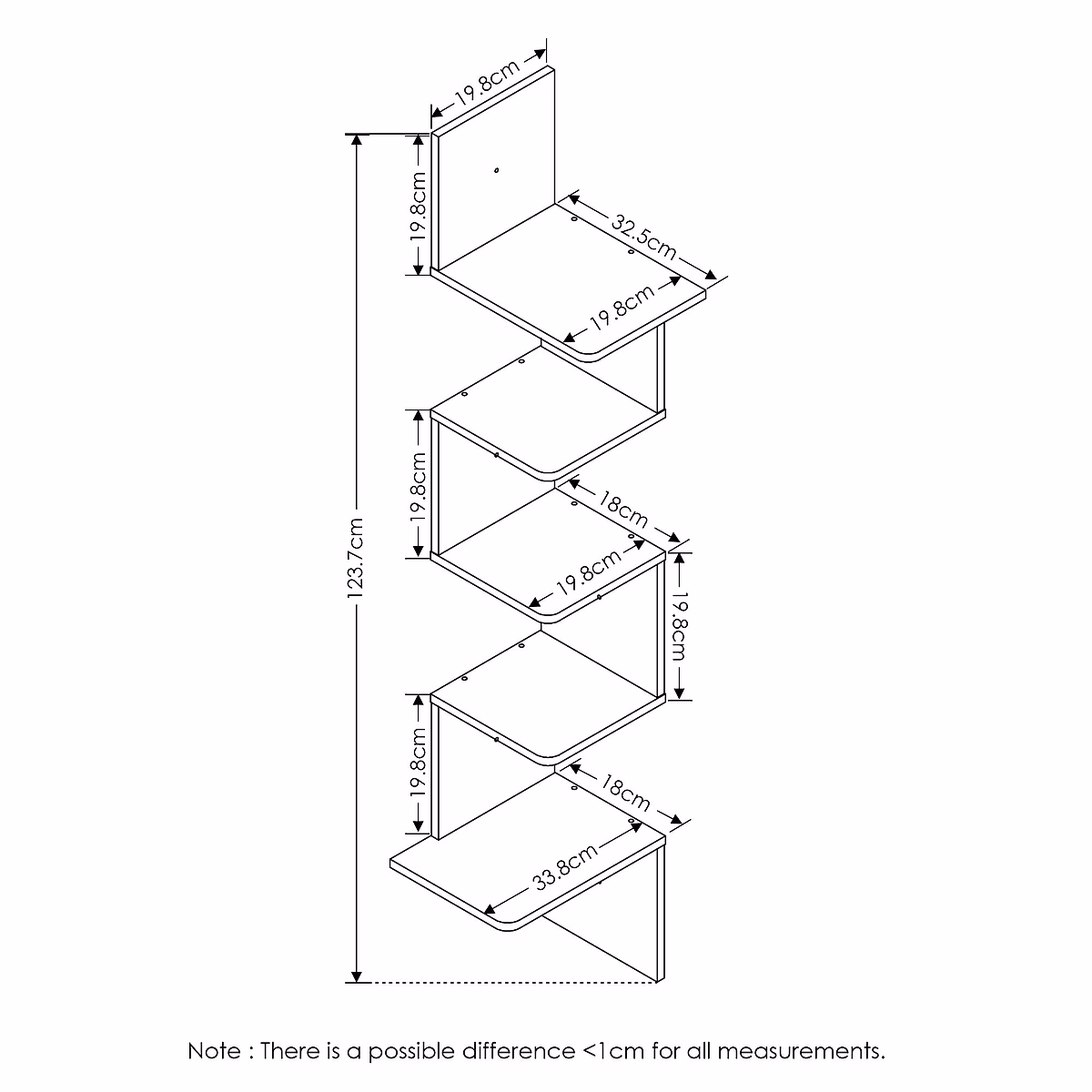 19.8cm

19.8cm

32.5cm

19.8cm

123.7cm

19.8cm

18cm

19.8cm

19.8cm

19.8cm

18cm

33.8cm

Note : There is a possible difference <1cm for all measurements.