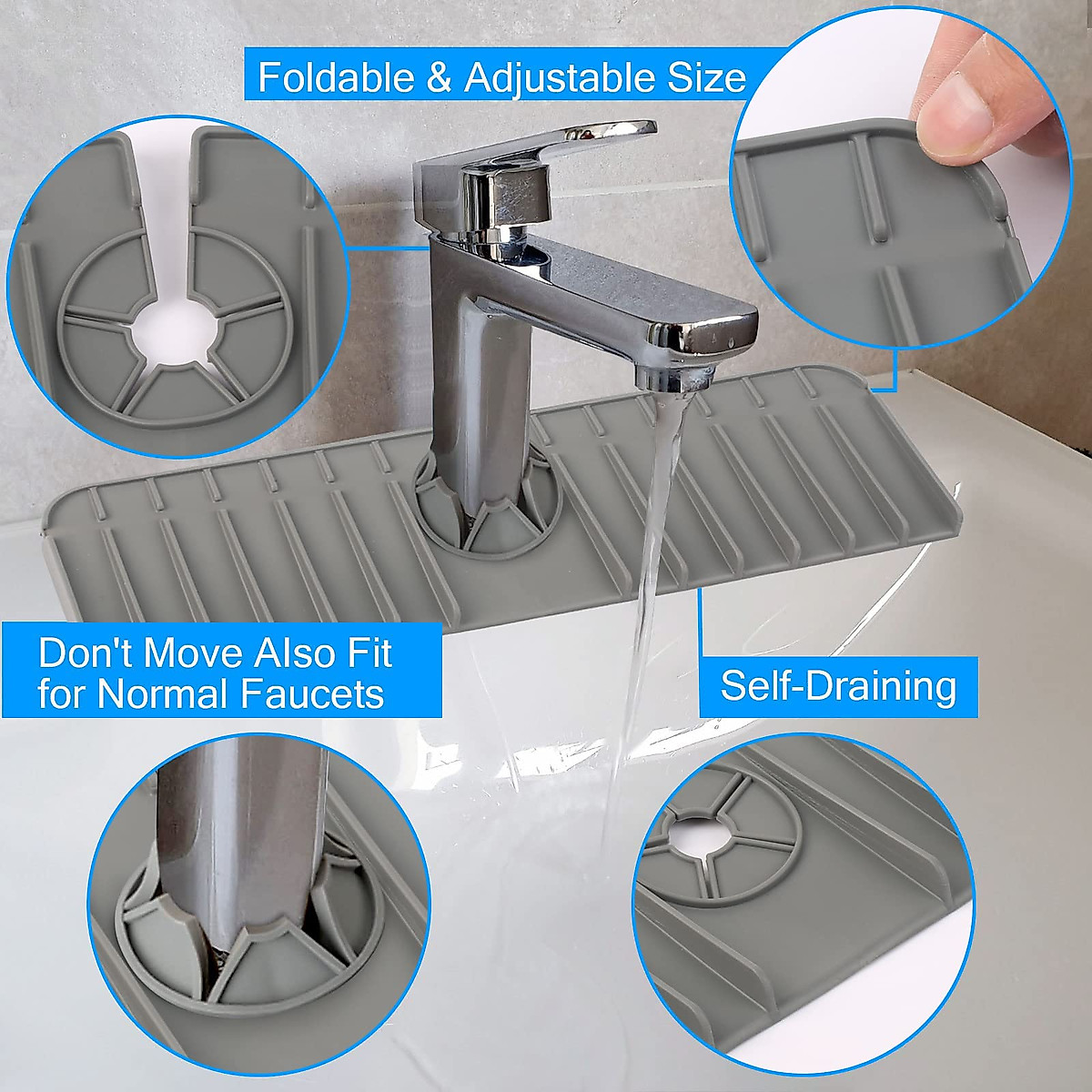 Foldable & Adjustable Size

Don't Move Also Fit for Normal Faucets

Self-Draining