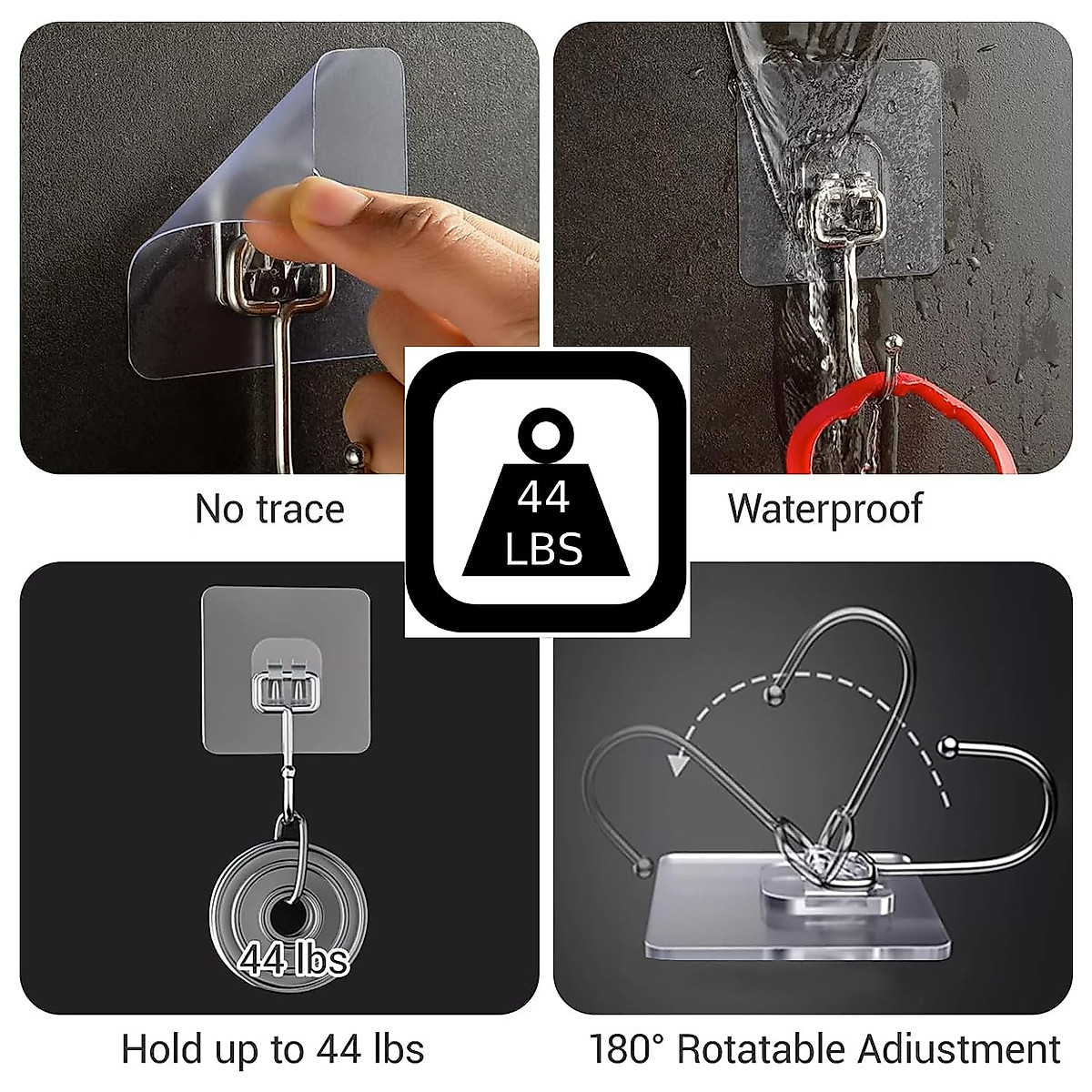 No trace

44
LBS

Waterproof

44 lbs

Hold up to 44 lbs

180° Rotatable Adiustment