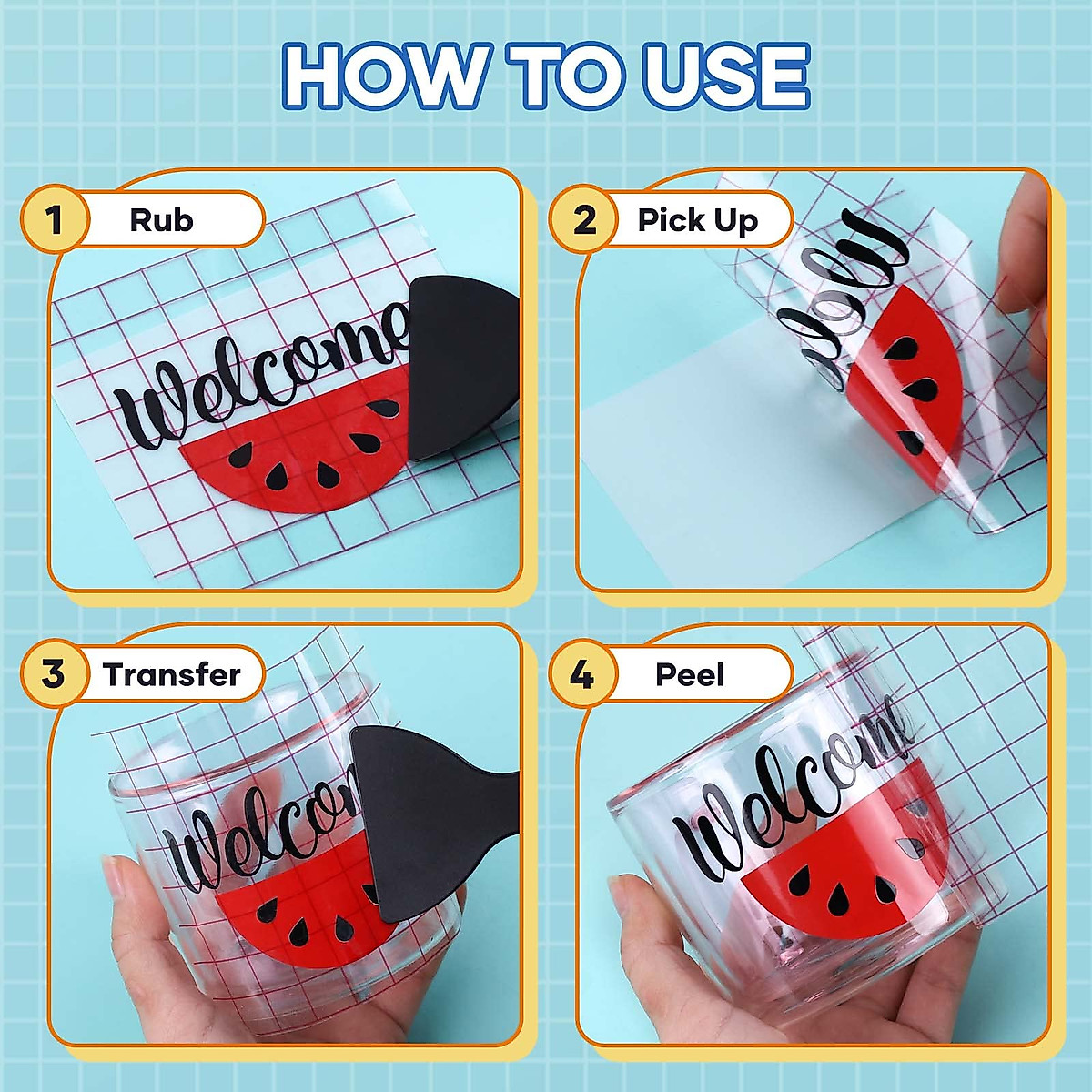 HOW TO USE

1 Rub

Welcome

2 Pick Up

Wel

3 Transfer

Welcom

4 Peel

Welcome