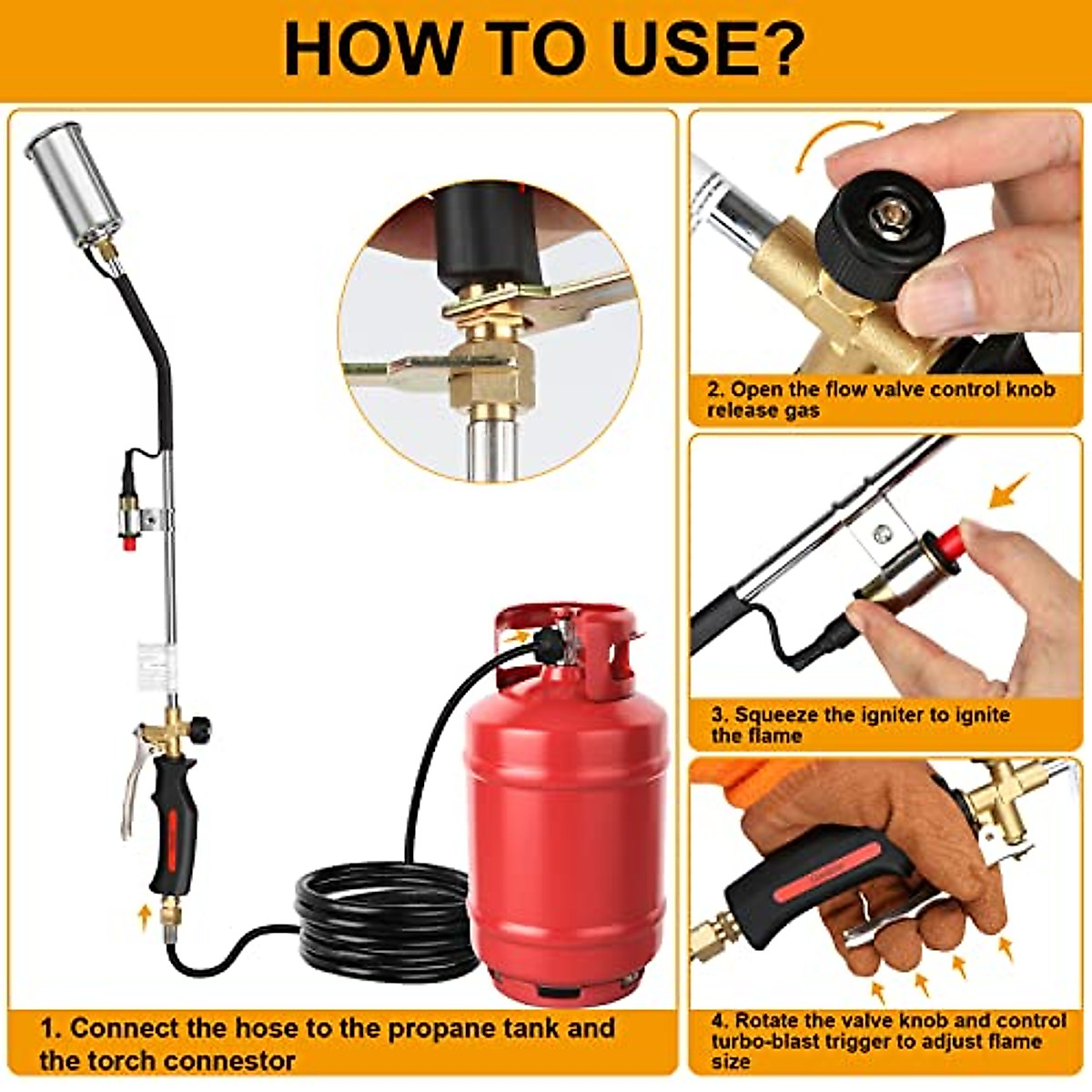 HOW TO USE?

1. Connect the hose to the propane tank and the torch connestor

2. Open the flow valve control knob release gas

3. Squeeze the igniter to ignite the flame

4. Rotate the valve knob and control turbo-blast trigger to adjust flame size