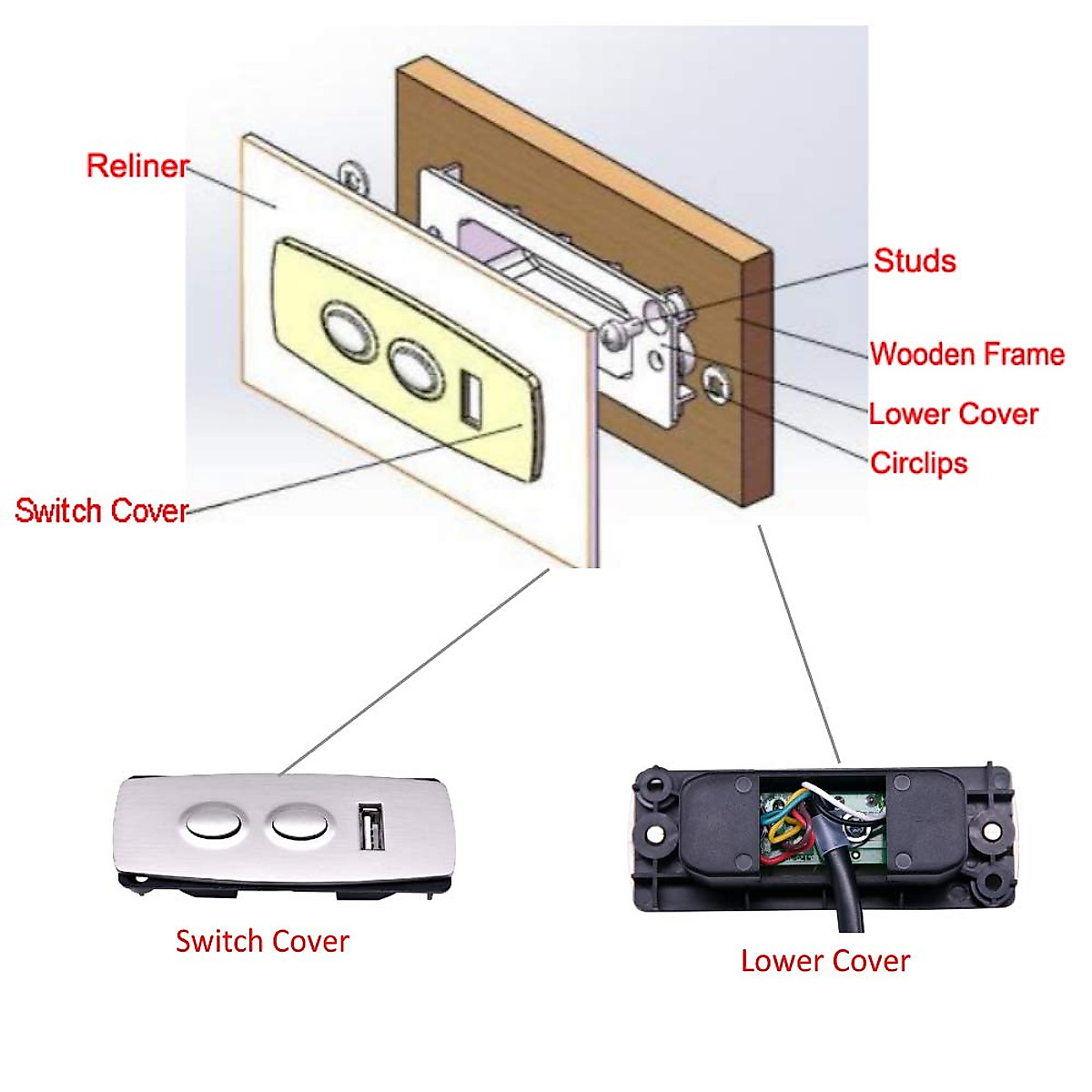 Reliner
Studs
Wooden Frame
Lower Cover
Circlips
Switch Cover
Switch Cover
Lower Cover