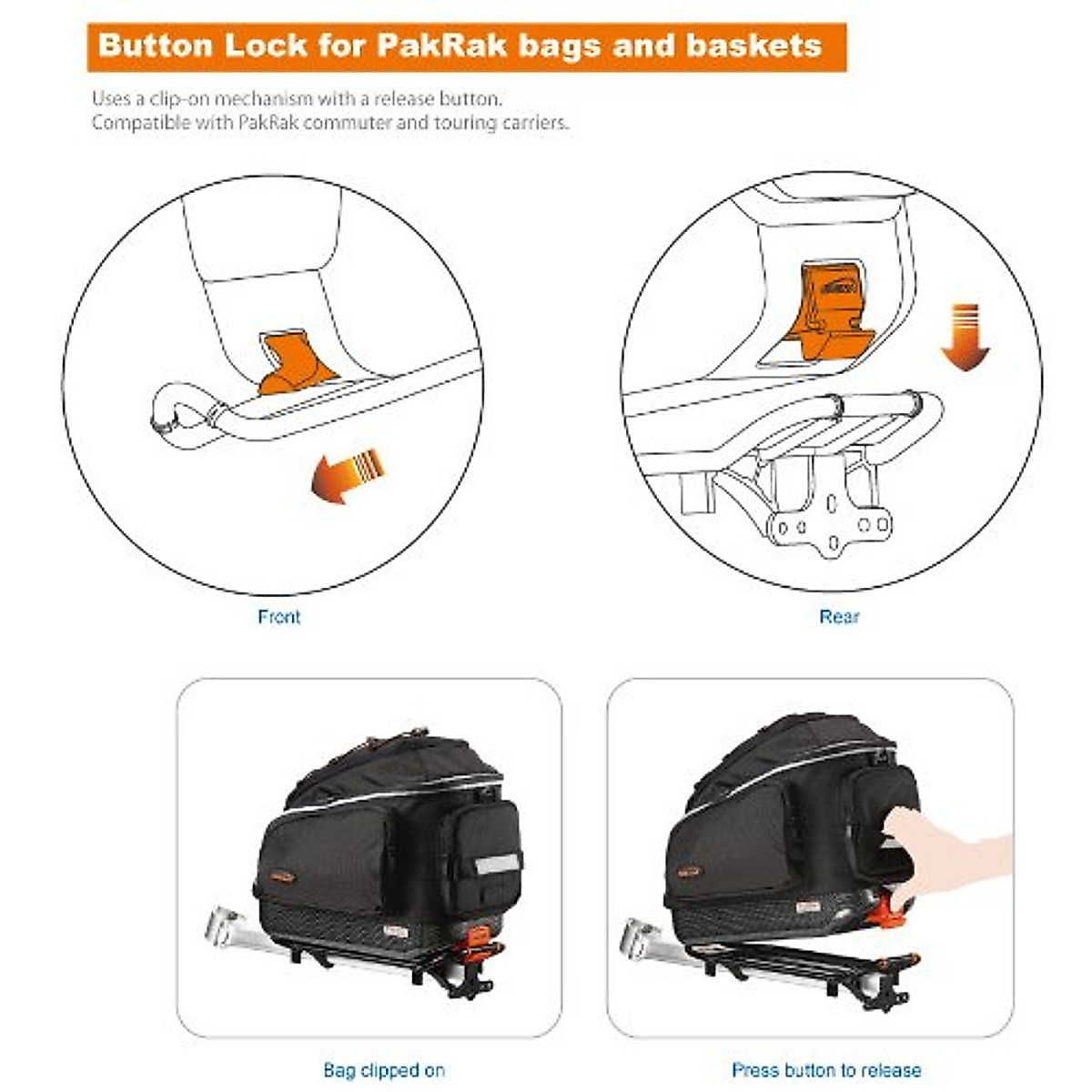 Button Lock for PakRak bags and baskets

Uses a clip-on mechanism with a release button.
Compatible with PakRak commuter and touring carriers.

Front

Rear

Bag clipped on

Press button to release