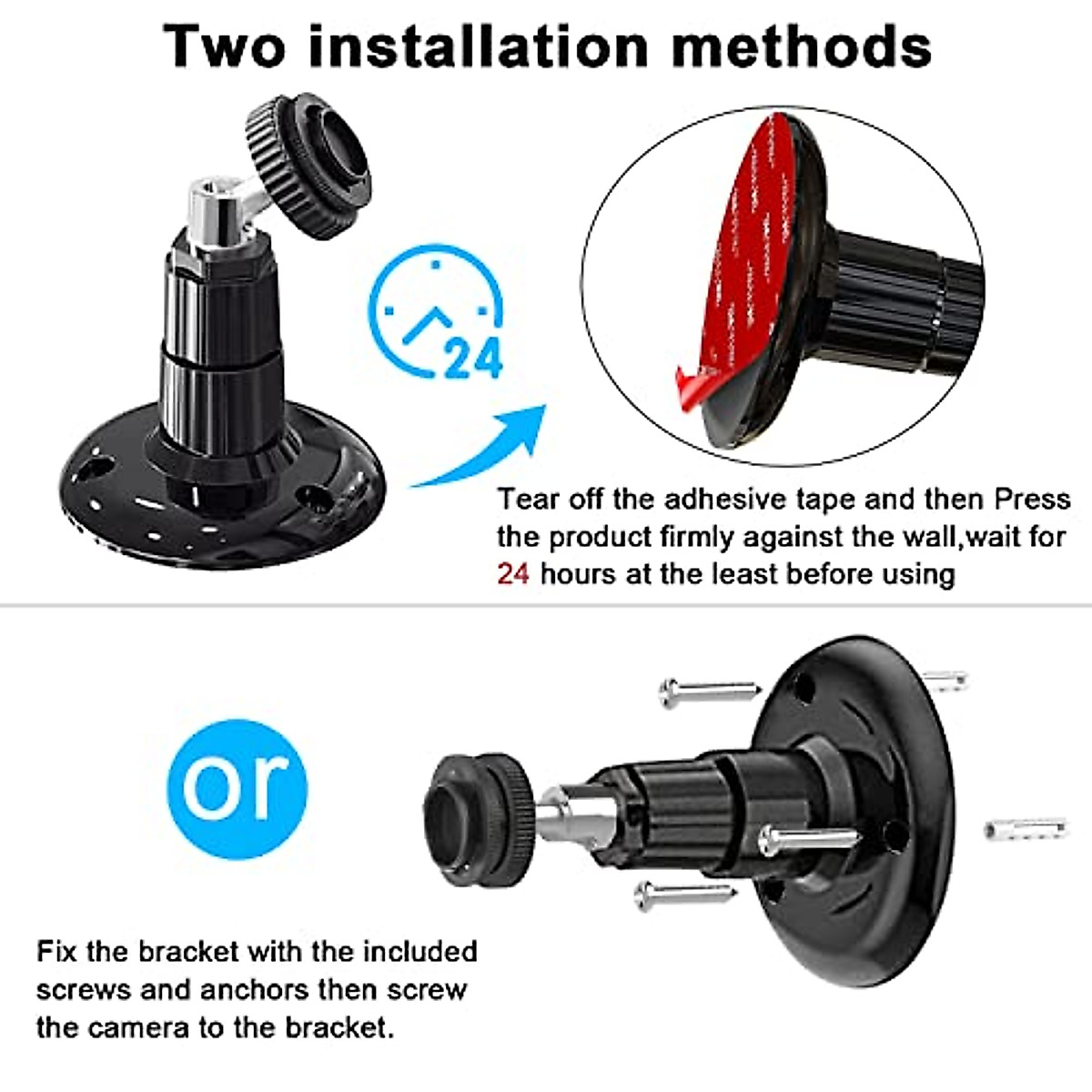 Two installation methods

24

Tear off the adhesive tape and then Press the product firmly against the wall,wait for 24 hours at the least before using

or

Fix the bracket with the included screws and anchors then screw the camera to the bracket.