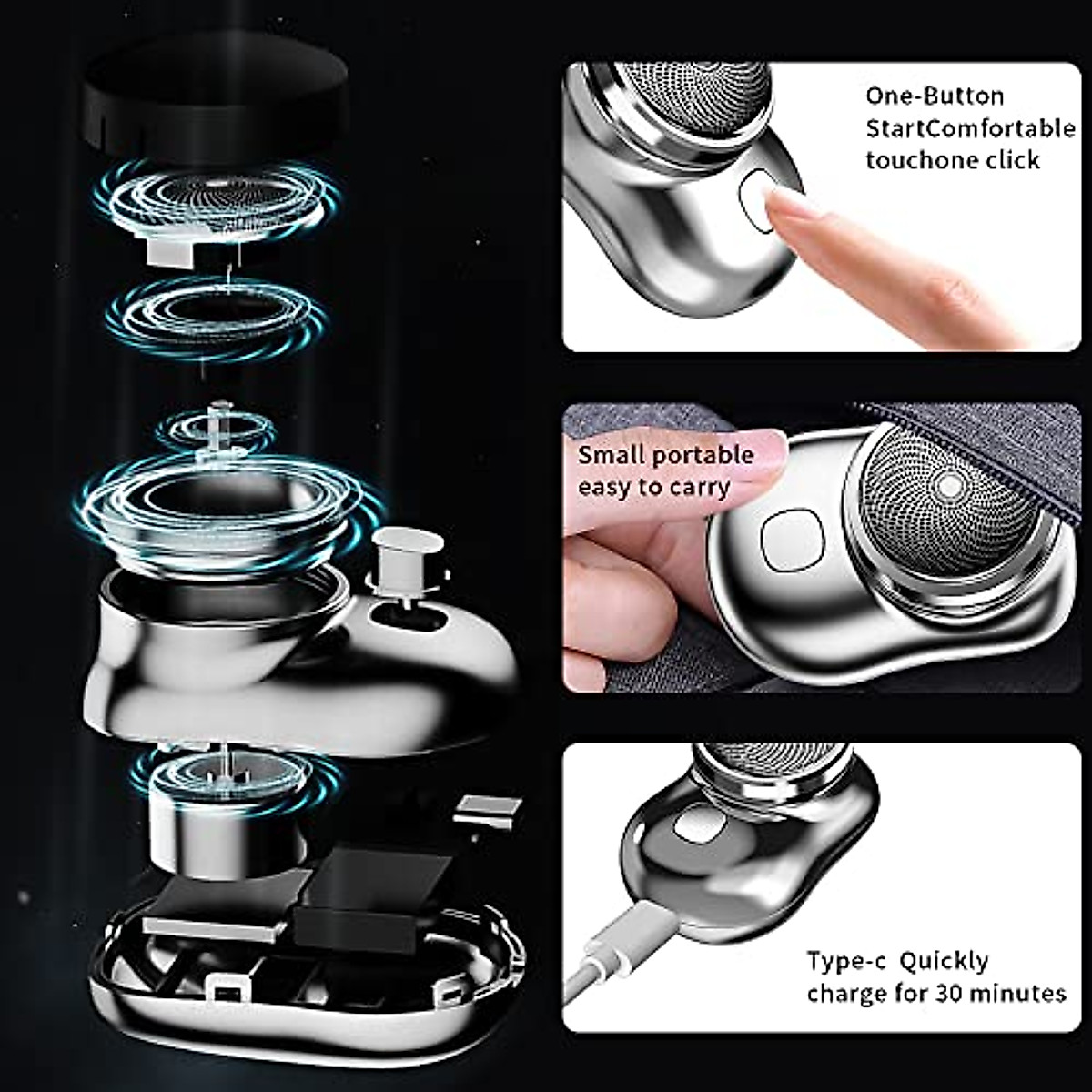 One-Button StartComfortable touchone click

Small portable easy to carry

Type-c Quickly charge for 30 minutes