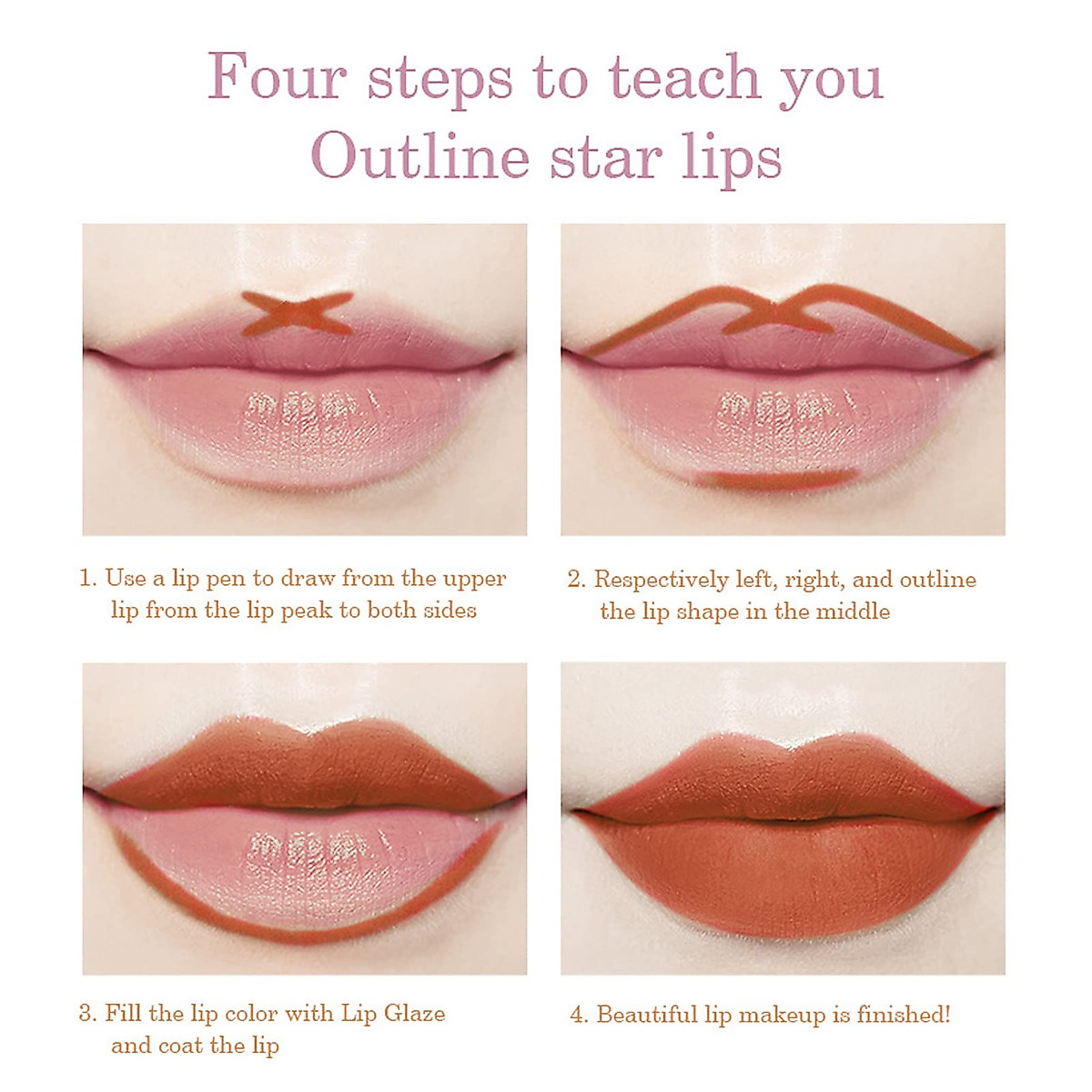 Four steps to teach you
Outline star lips

1. Use a lip pen to draw from the upper lip from the lip peak to both sides

2. Respectively left, right, and outline the lip shape in the middle

3. Fill the lip color with Lip Glaze and coat the lip

4. Beautiful lip makeup is finished!