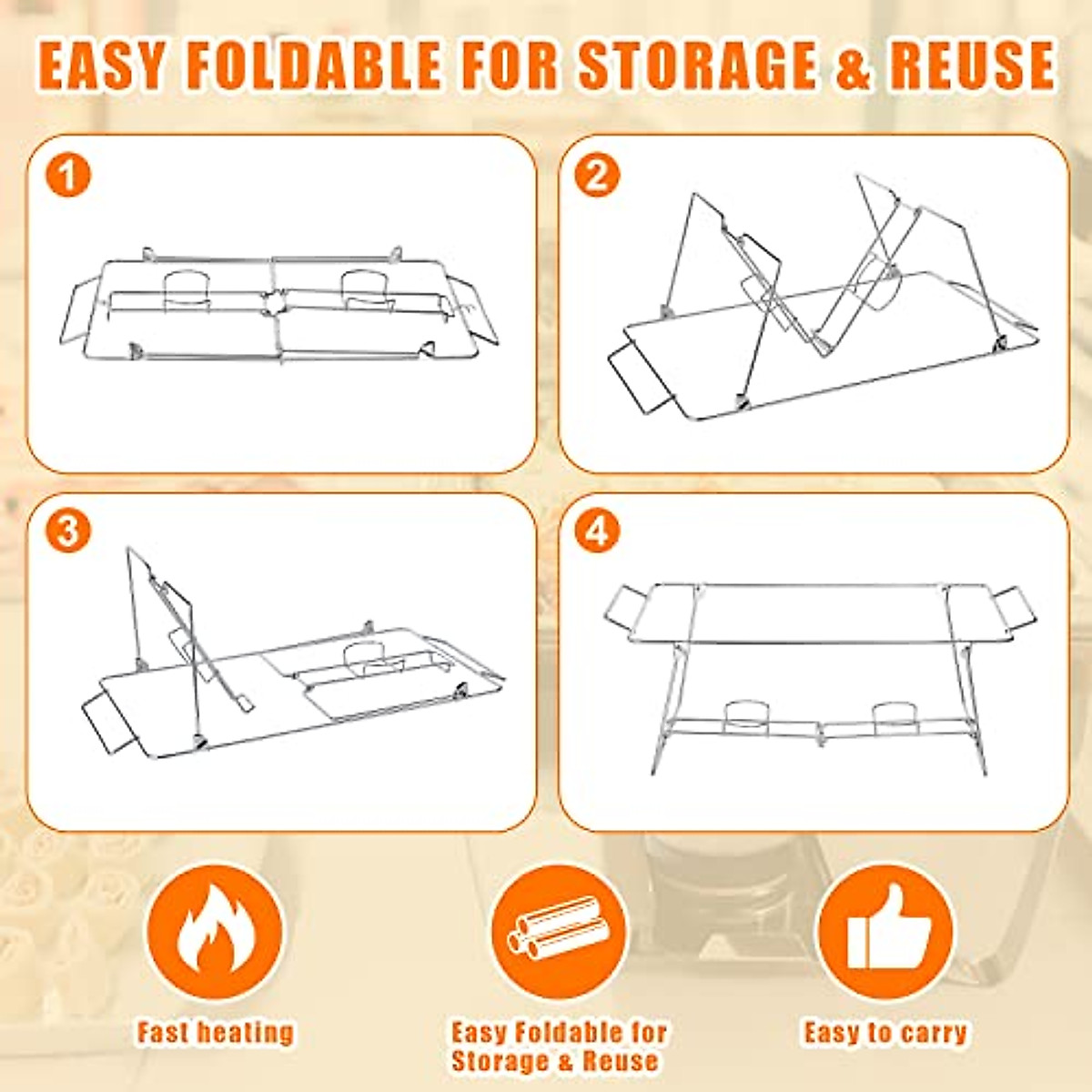 EASY FOLDABLE FOR STORAGE & REUSE

1

2

3

4

Fast heating

Easy Foldable for Storage & Reuse

Easy to carry