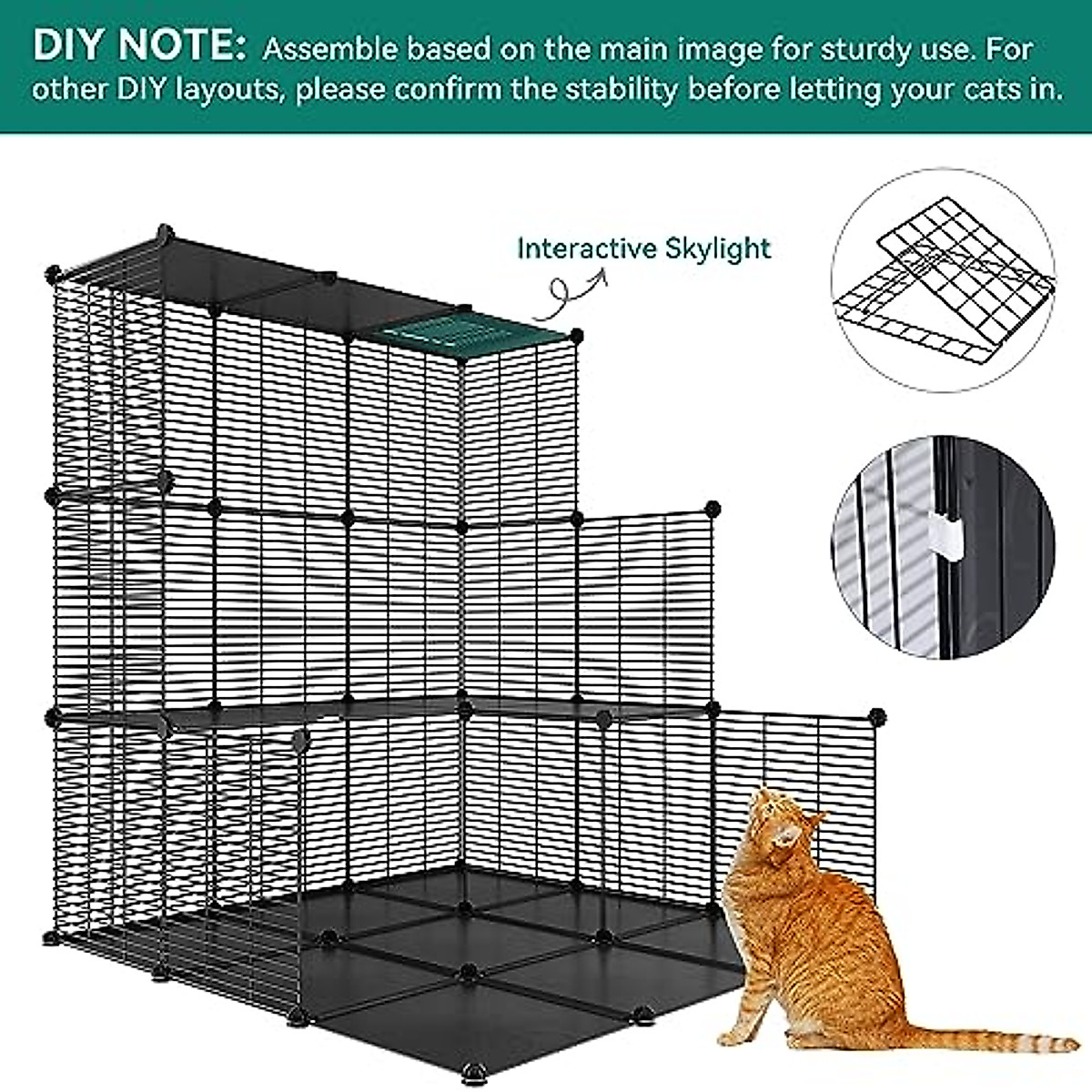 DIY NOTE: Assemble based on the main image for sturdy use. For other DIY layouts, please confirm the stability before letting your cats in.

Interactive Skylight