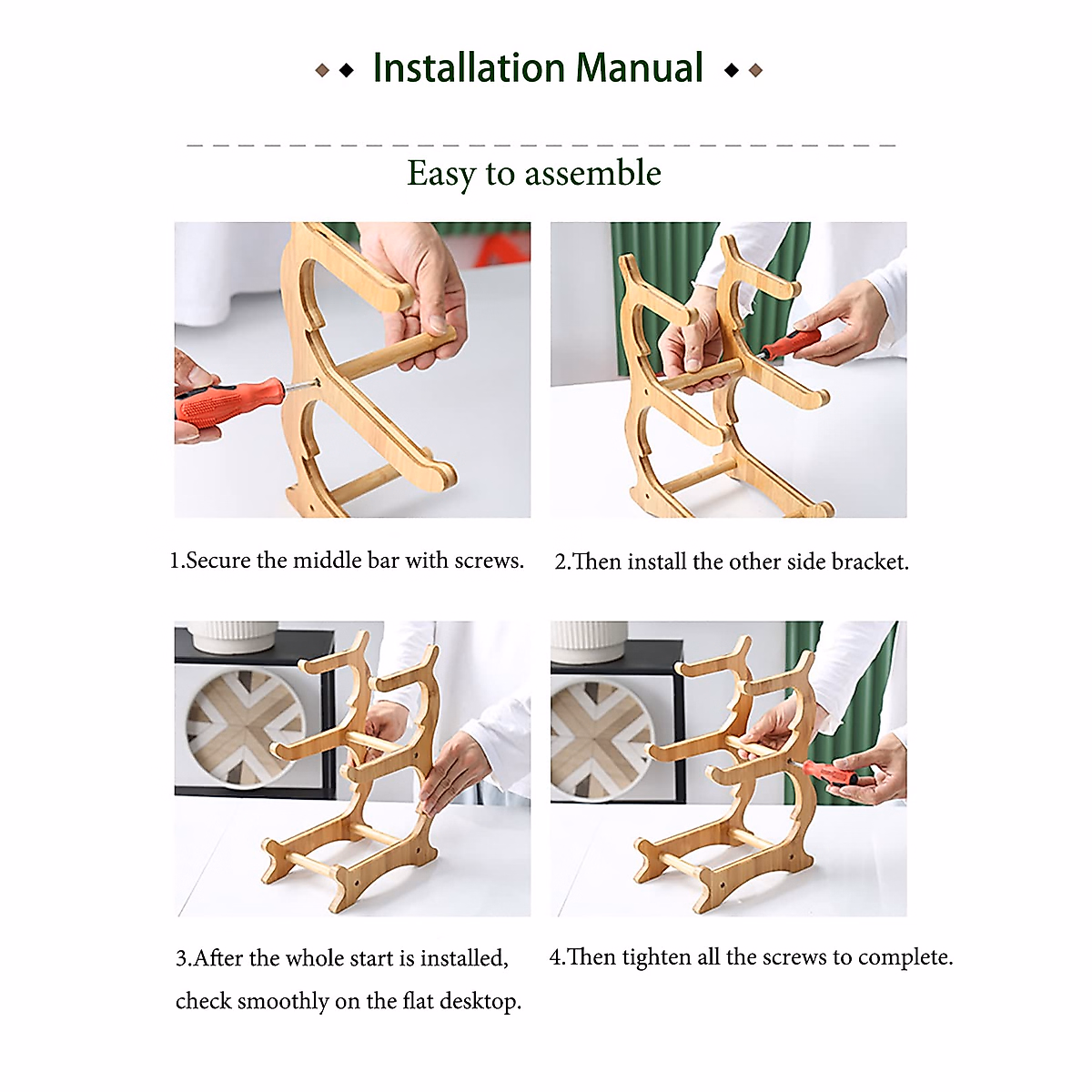 Installation Manual

Easy to assemble

1.Secure the middle bar with screws.

2.Then install the other side bracket.

3.After the whole start is installed, check smoothly on the flat desktop.

4.Then tighten all the screws to complete.