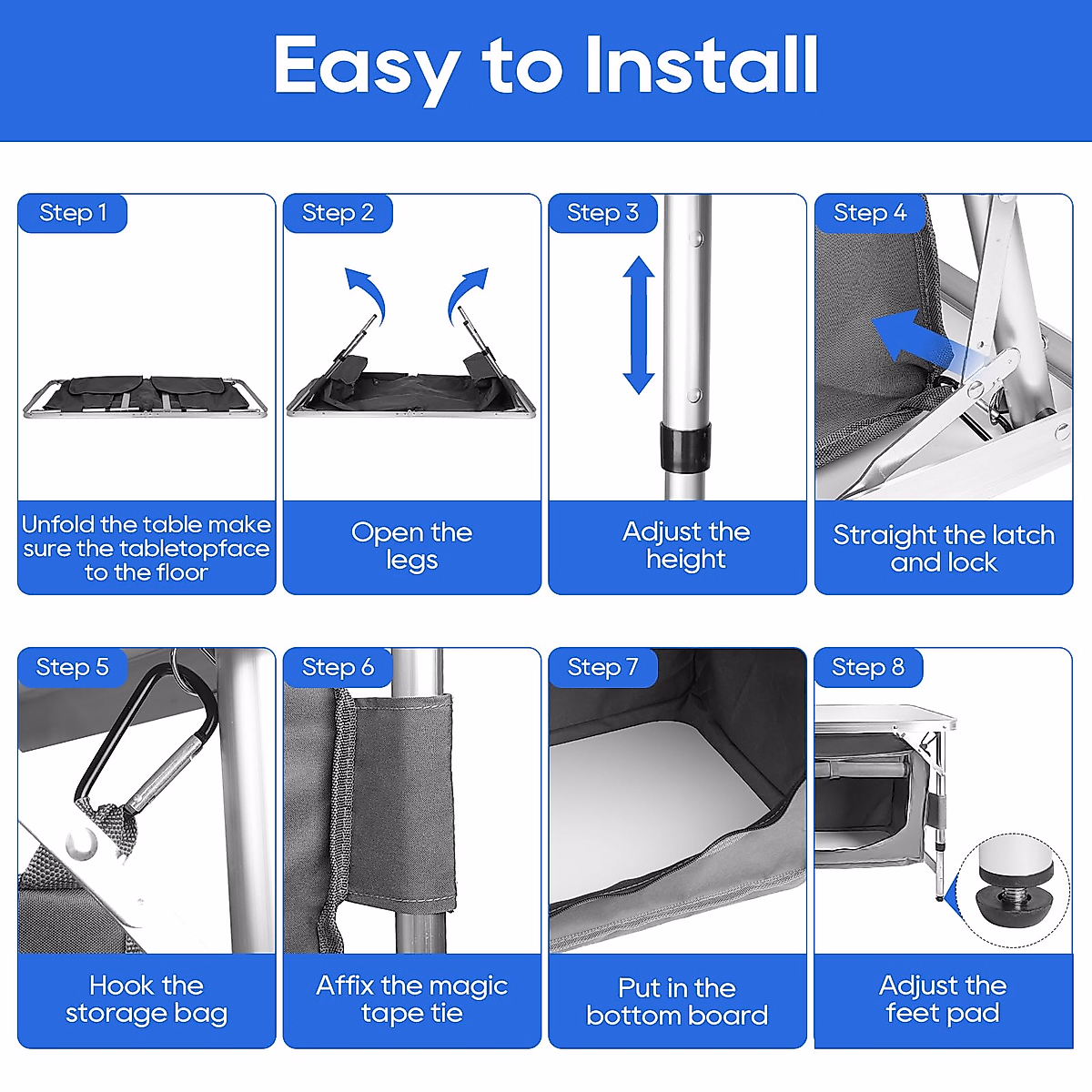 Easy to Install

Step 1

Unfold the table make sure the tabletopface to the floor

Step 2

Open the legs

Step 3

Adjust the height

Step 4

Straight the latch and lock

Step 5

Hook the storage bag

Step 6

Affix the magic tape tie

Step 7

Put in the bottom board

Step 8

Adjust the feet pad