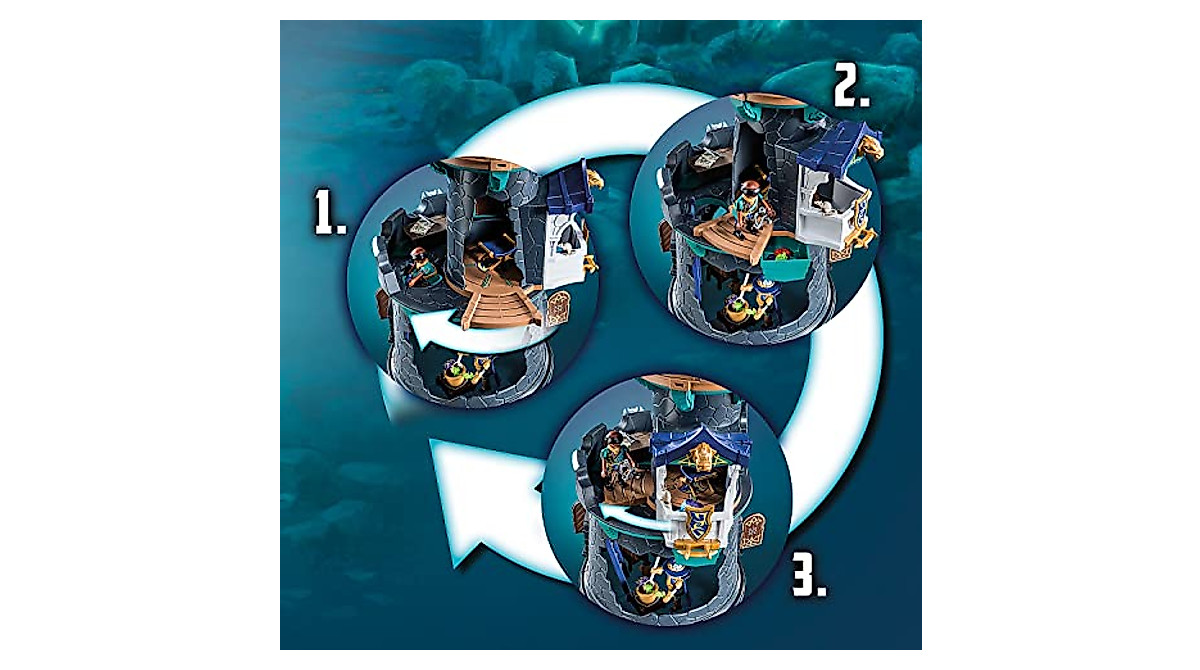 1.

2.

3.