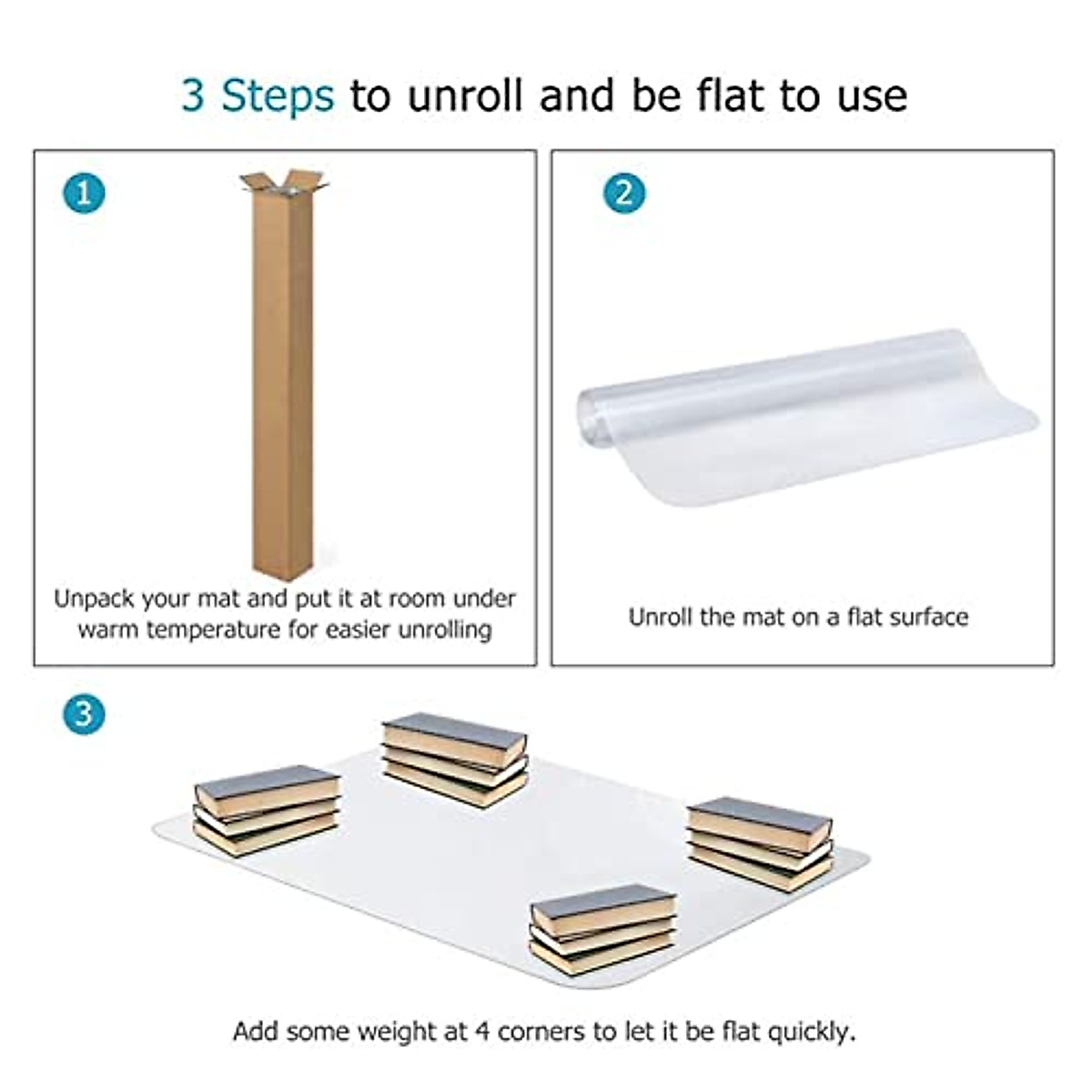 3 Steps to unroll and be flat to use

1

Unpack your mat and put it at room under warm temperature for easier unrolling

2

Unroll the mat on a flat surface

3

Add some weight at 4 corners to let it be flat quickly.