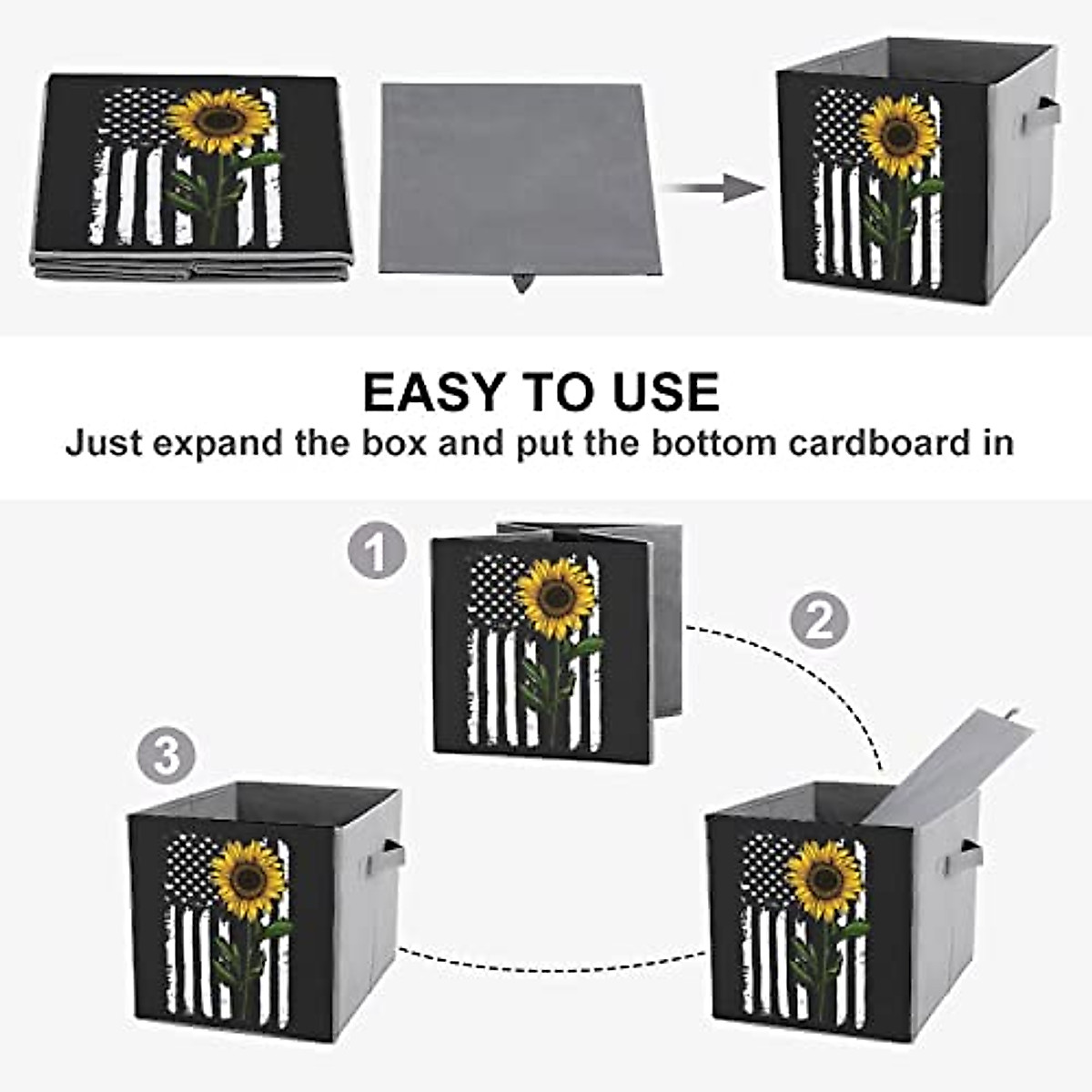 EASY TO USE
Just expand the box and put the bottom cardboard in

1

2

3