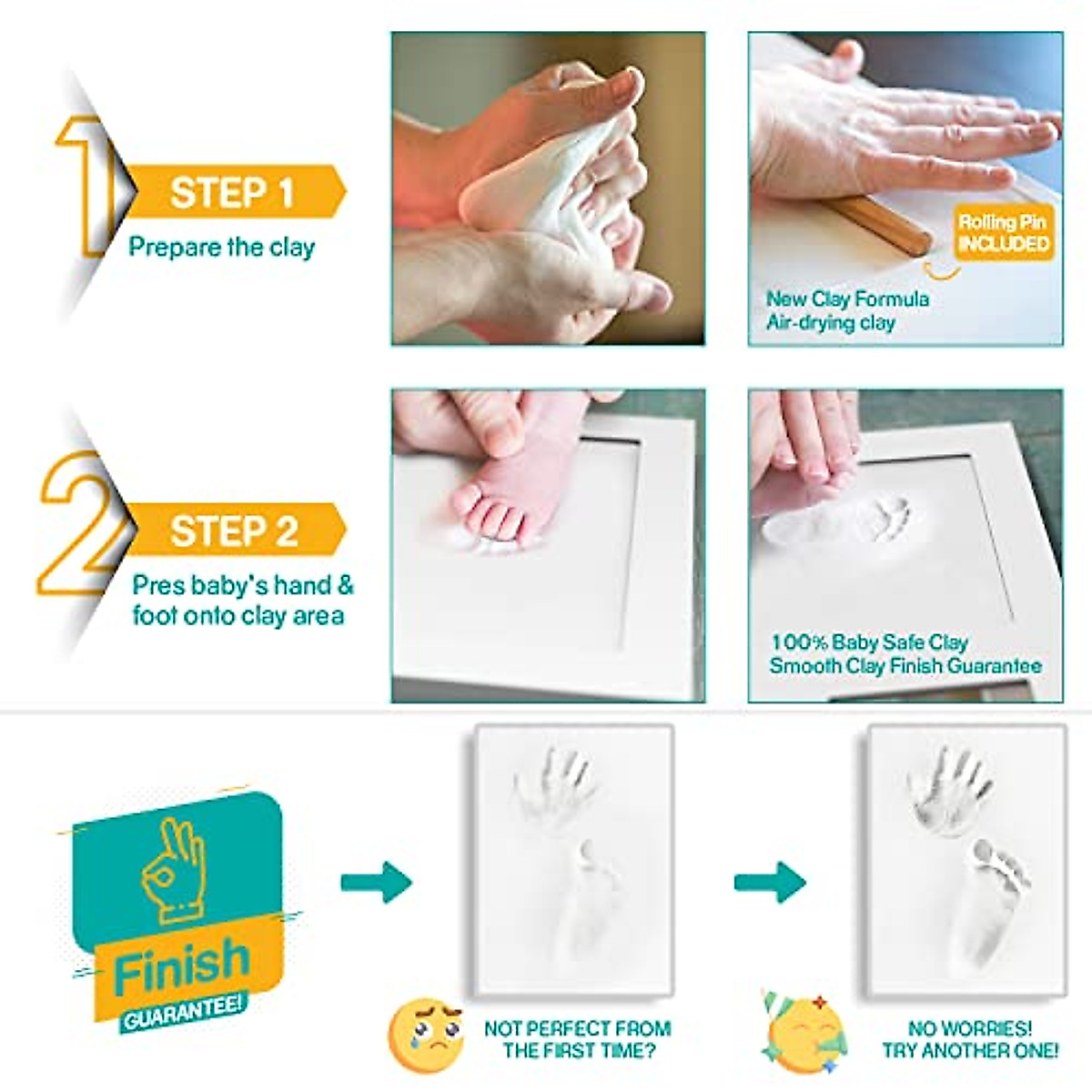 1
STEP 1
Prepare the clay

Rolling Pin INCLUDED

New Clay Formula
Air-drying clay

2
STEP 2
Pres baby's hand & foot onto clay area

100% Baby Safe Clay
Smooth Clay Finish Guarantee

Finish
GUARANTEE!

NOT PERFECT FROM THE FIRST TIME?

NO WORRIES! TRY ANOTHER ONE!