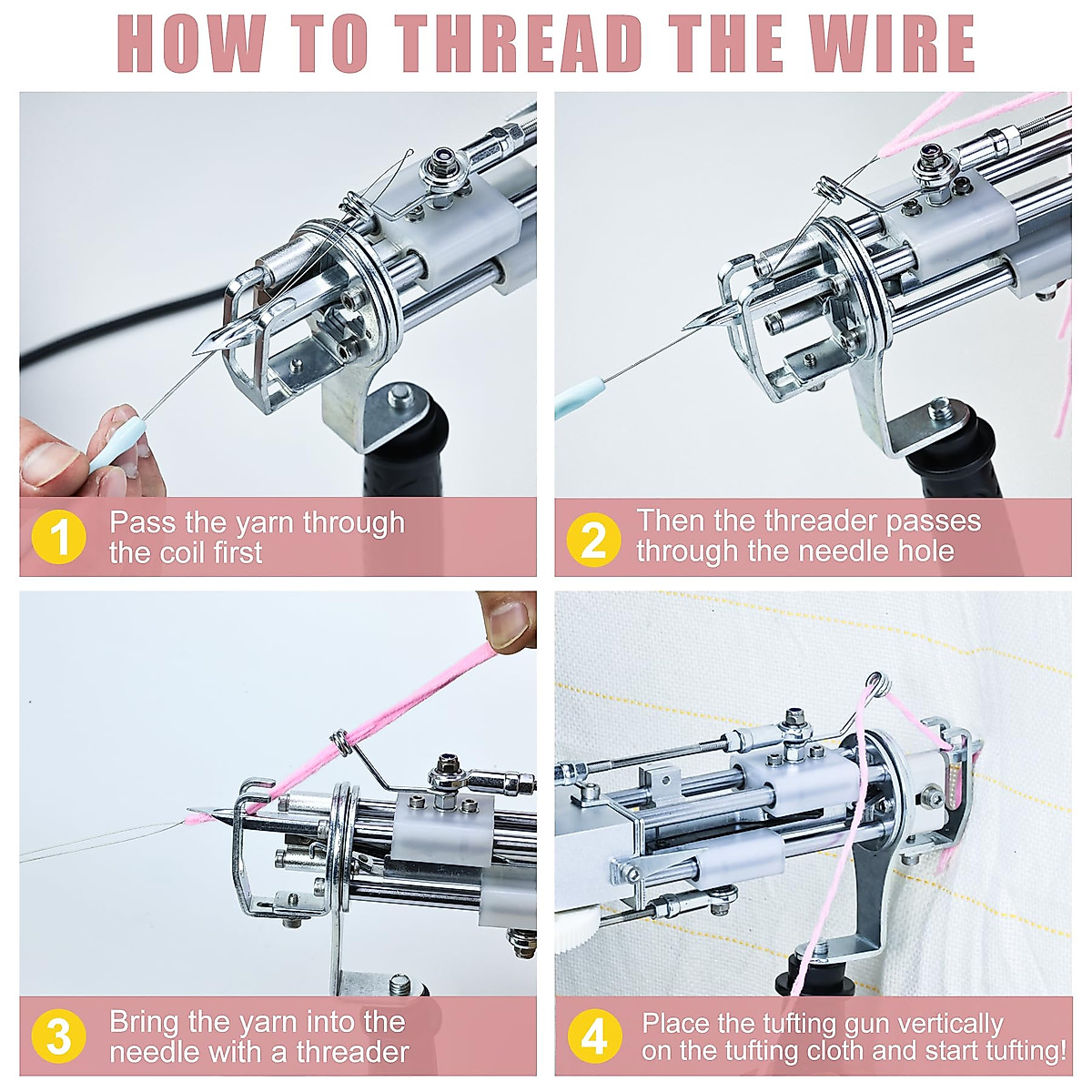 HOW TO THREAD THE WIRE

1 Pass the yarn through the coil first

2 Then the threader passes through the needle hole

3 Bring the yarn into the needle with a threader

4 Place the tufting gun vertically on the tufting cloth and start tufting!