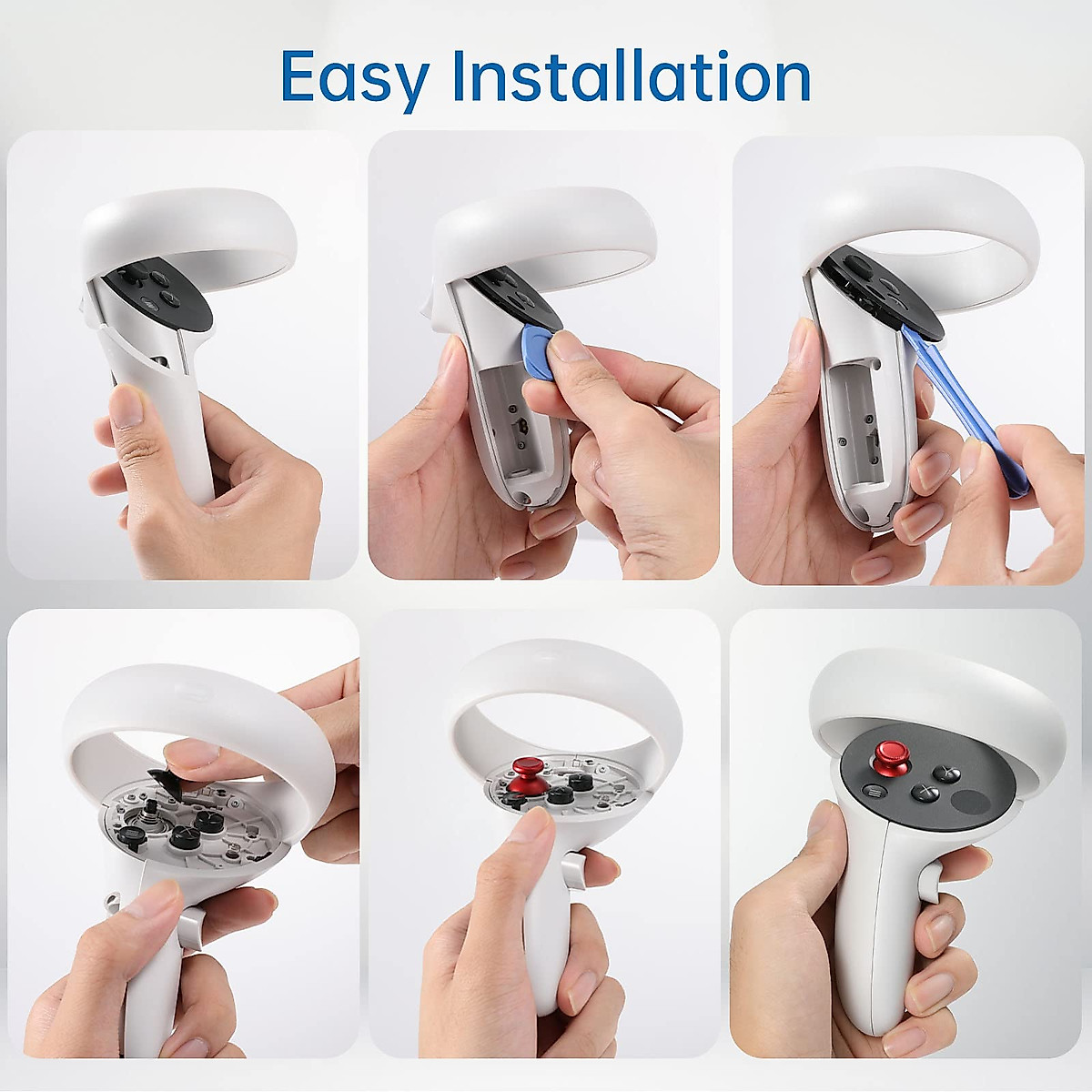 Easy Installation