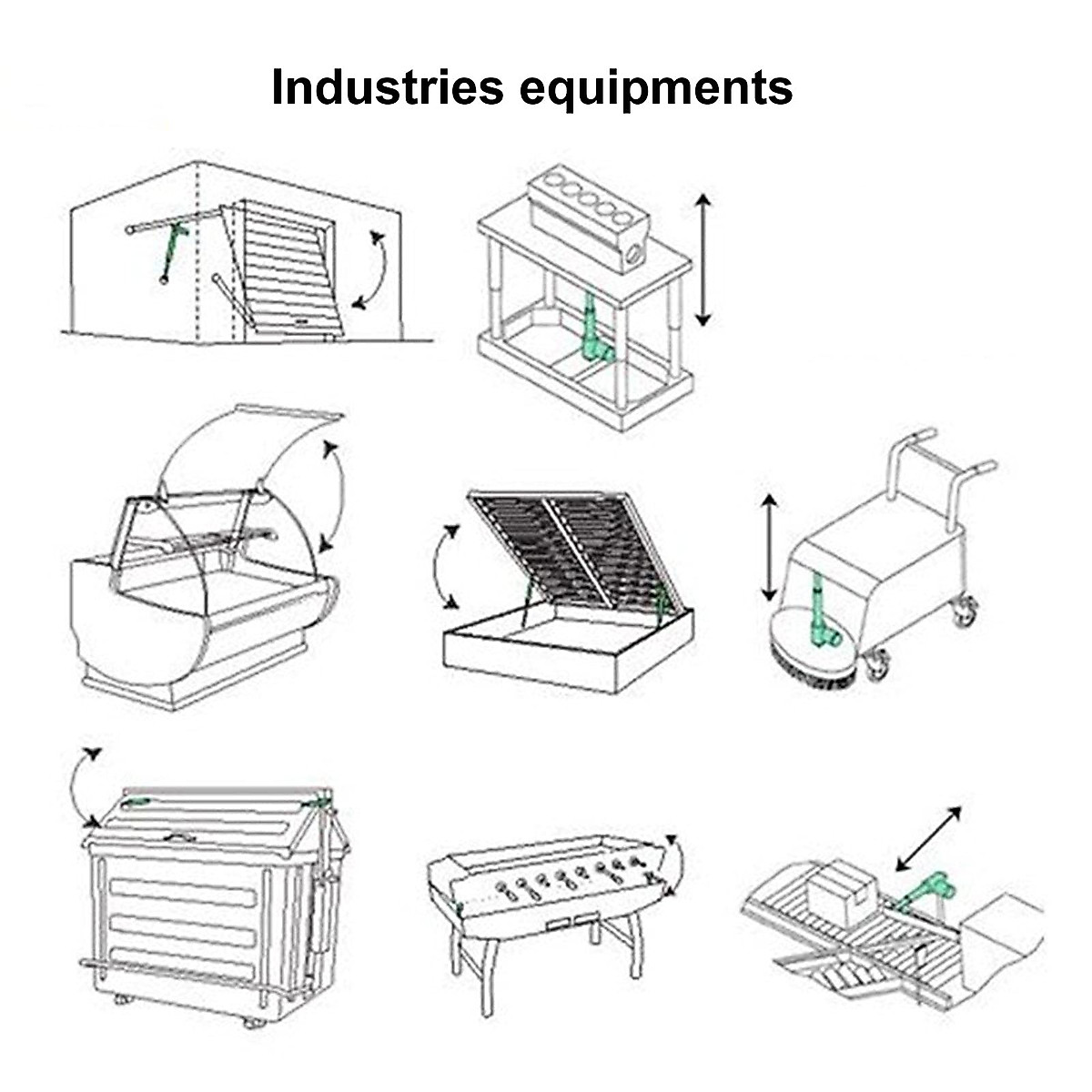 Industries equipments