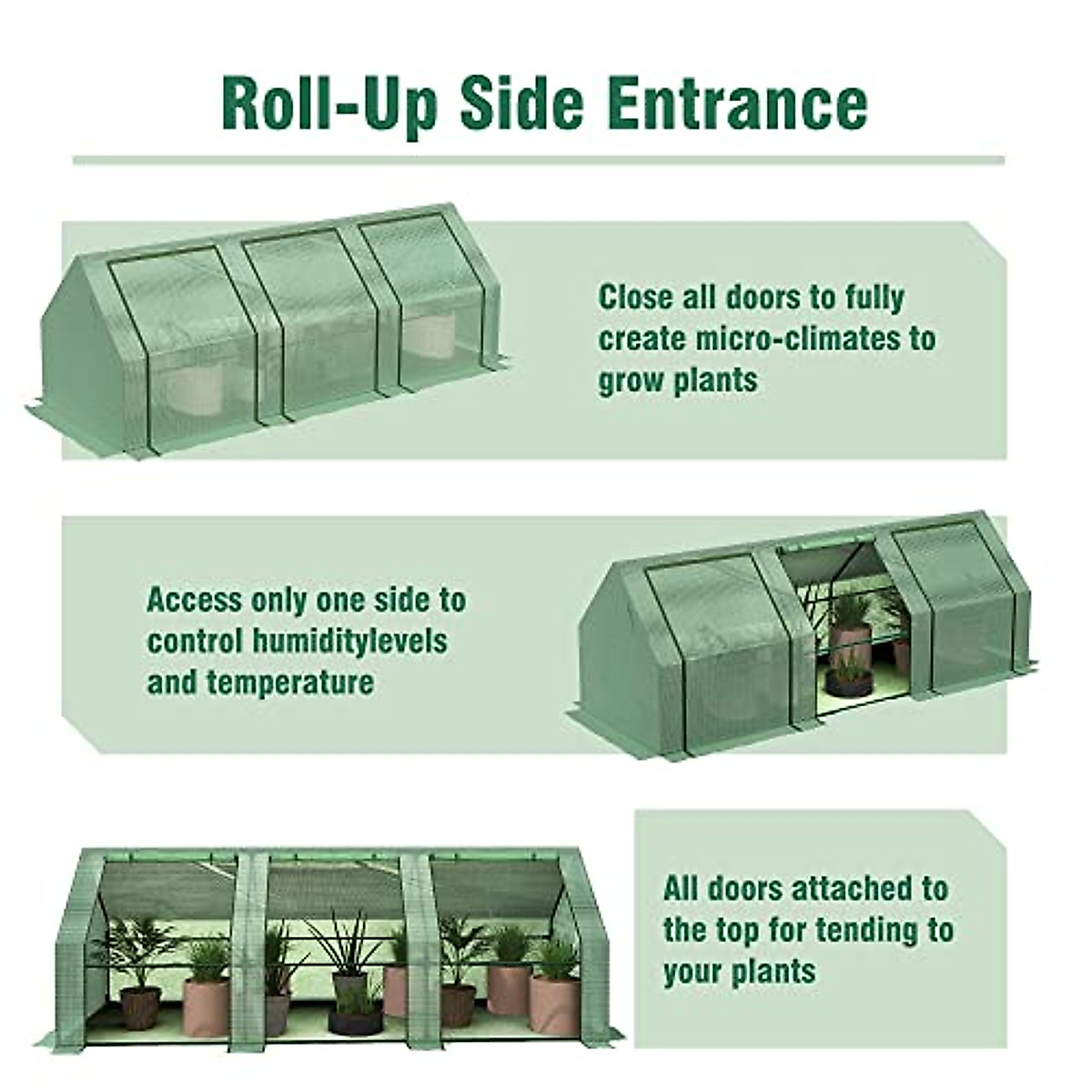 Roll-Up Side Entrance

Close all doors to fully create micro-climates to grow plants

Access only one side to control humiditylevels and temperature

All doors attached to the top for tending to your plants