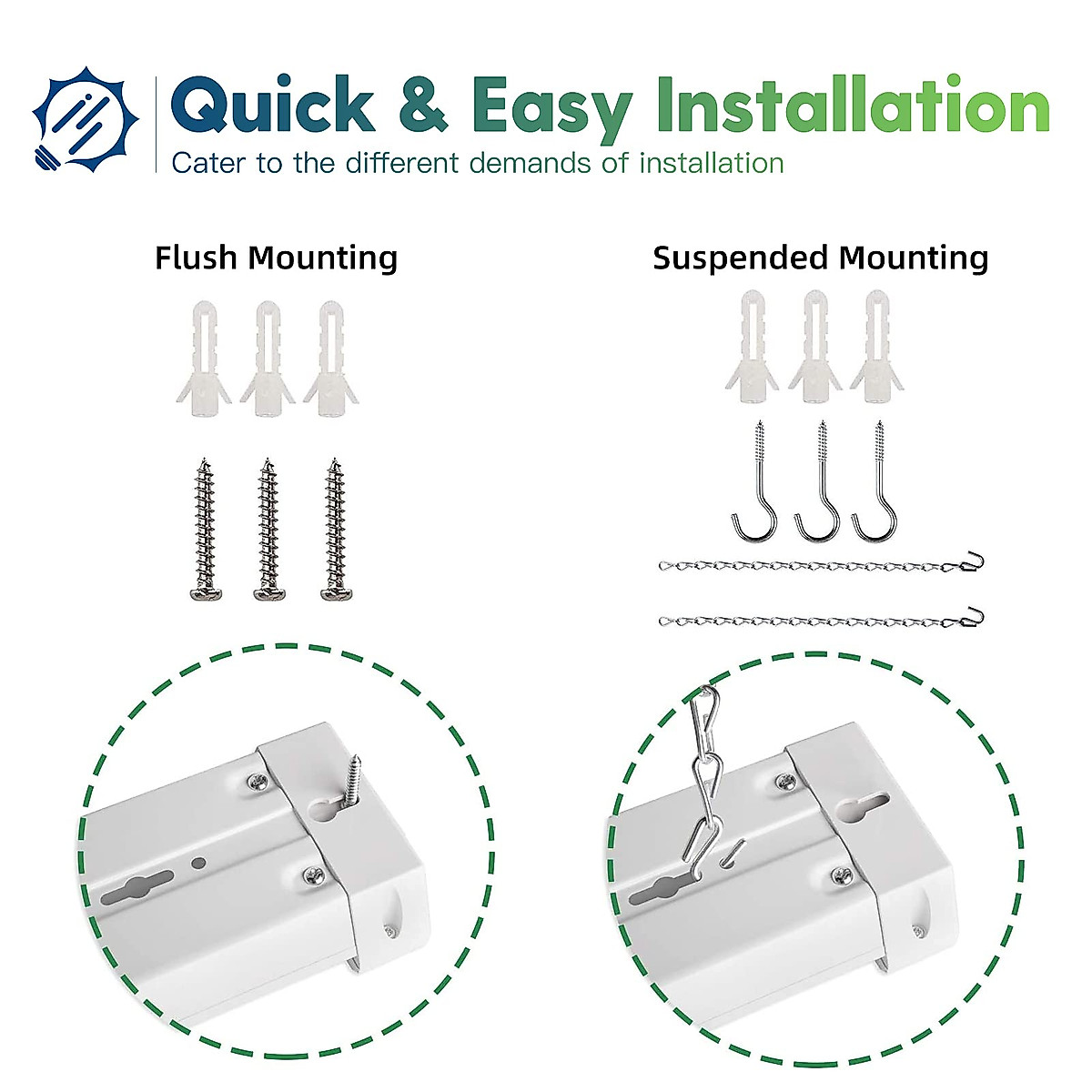 Quick & Easy Installation
Cater to the different demands of installation

Flush Mounting

Suspended Mounting