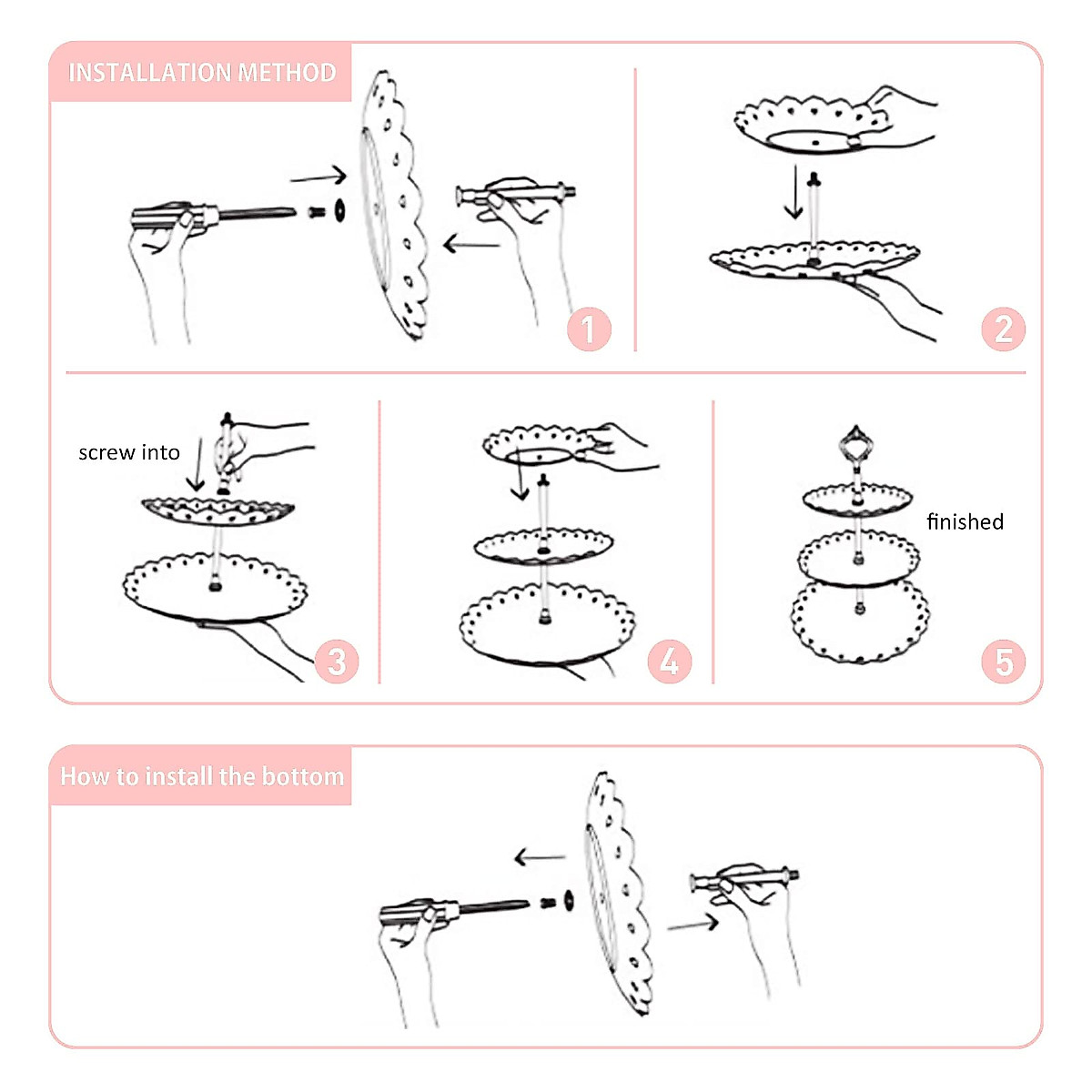 INSTALLATION METHOD

1

2

screw into

3

4

finished

5

How to install the bottom