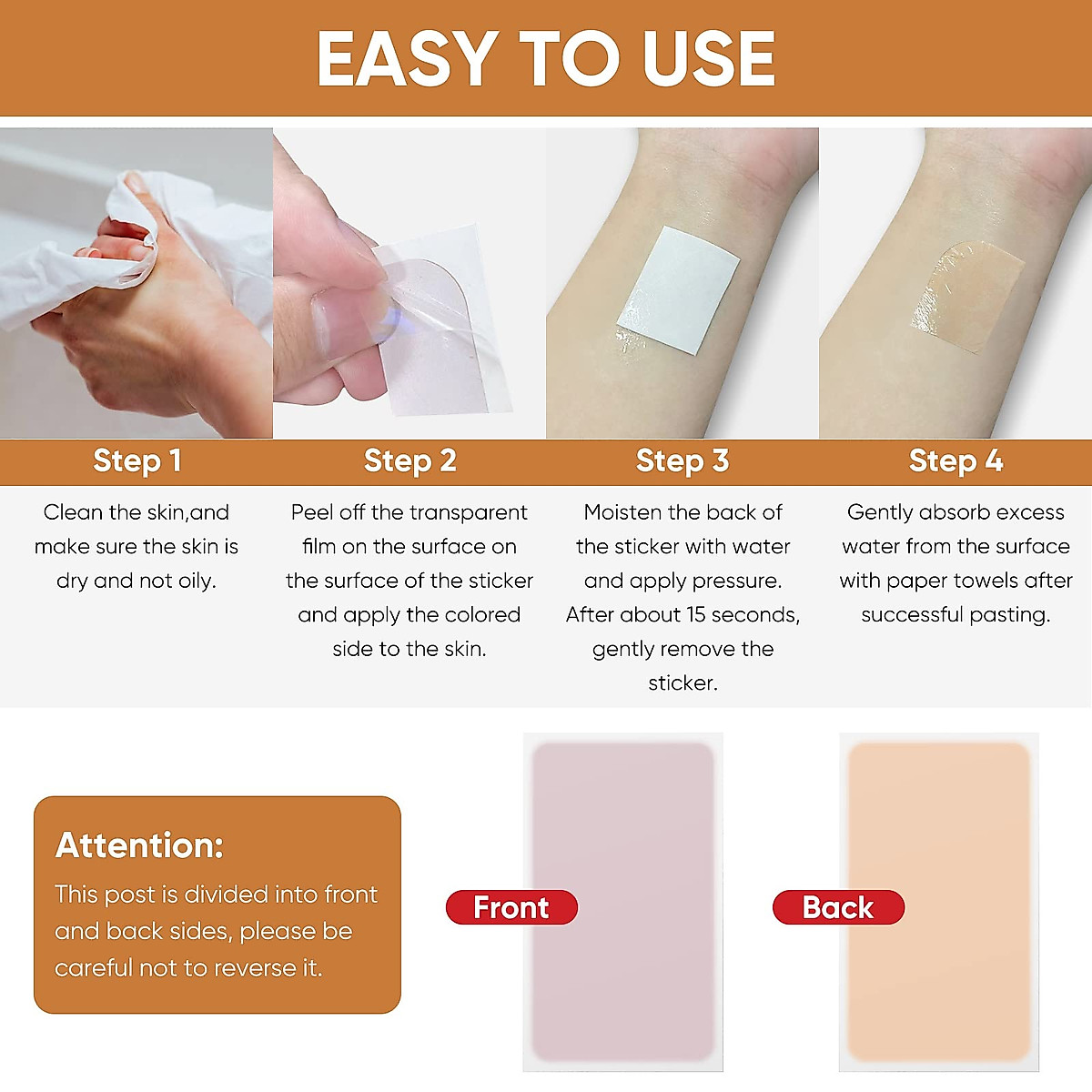 EASY TO USE

Step 1

Clean the skin,and make sure the skin is dry and not oily.

Step 2

Peel off the transparent film on the surface on the surface of the sticker and apply the colored side to the skin.

Step 3

Moisten the back of the sticker with water and apply pressure. After about 15 seconds, gently remove the sticker.

Step 4

Gently absorb excess water from the surface with paper towels after successful pasting.

Attention:

This post is divided into front and back sides, please be careful not to reverse it.

Front

Back