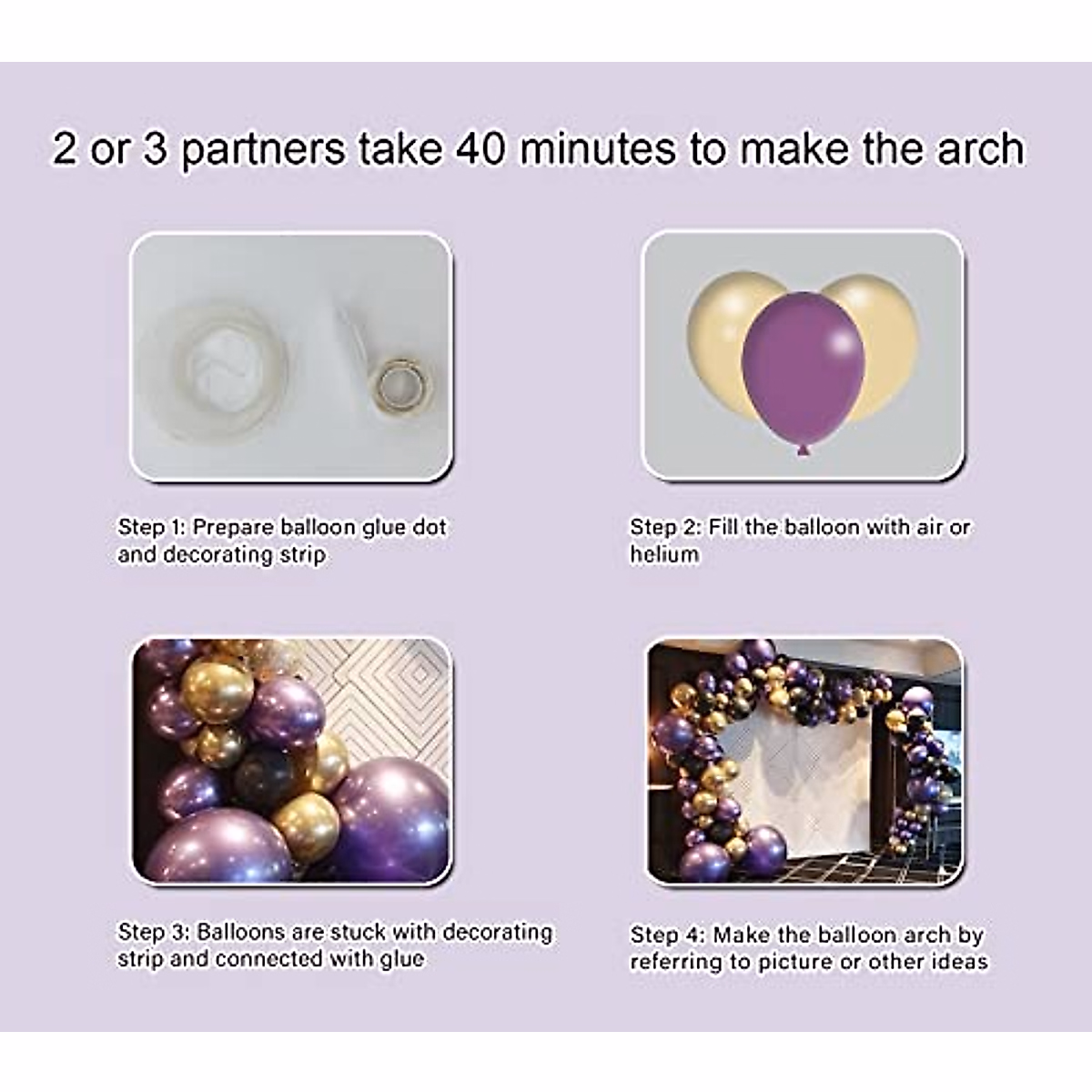 2 or 3 partners take 40 minutes to make the arch

Step 1: Prepare balloon glue dot and decorating strip

Step 2: Fill the balloon with air or helium

Step 3: Balloons are stuck with decorating strip and connected with glue

Step 4: Make the balloon arch by referring to picture or other ideas