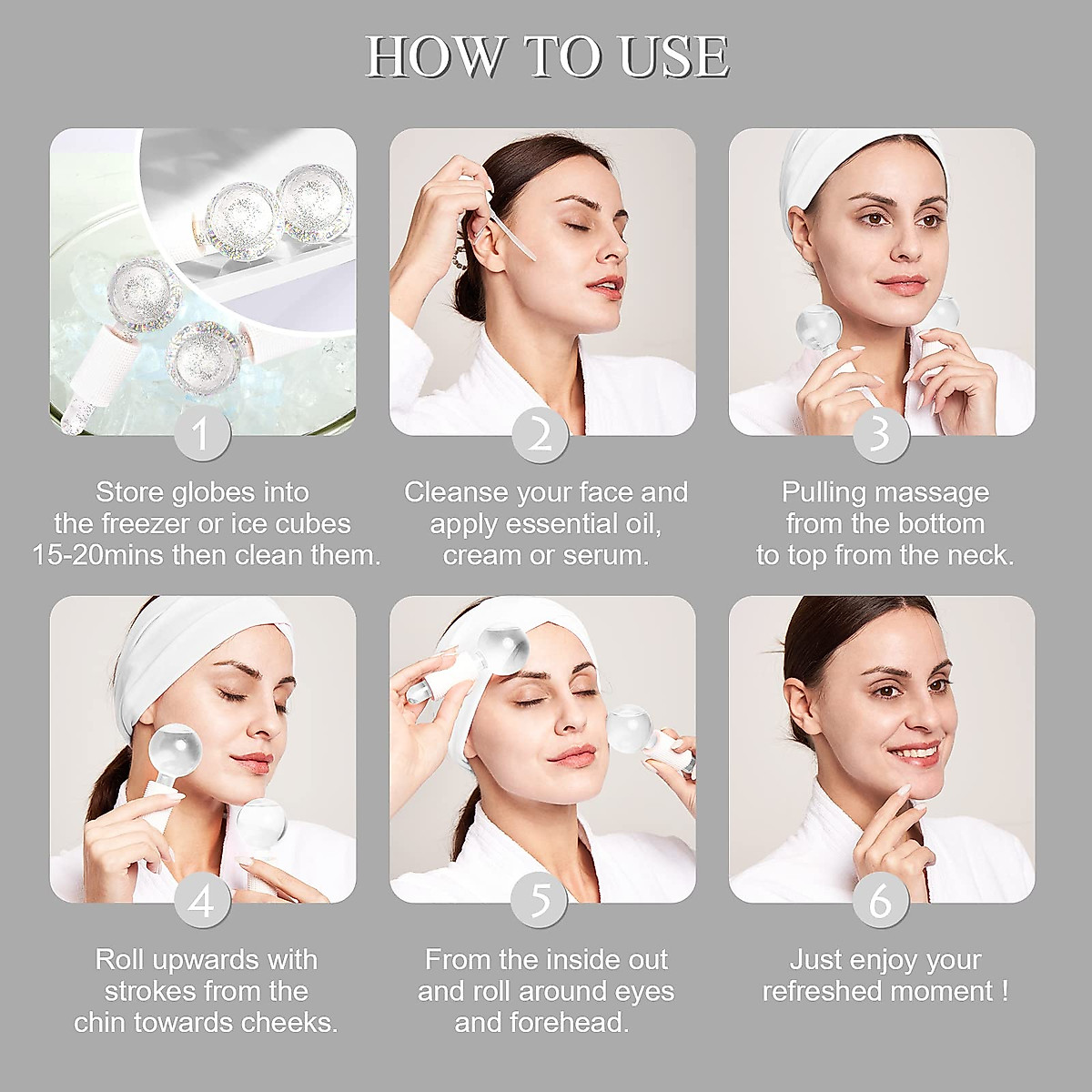 HOW TO USE

1

Store globes into the freezer or ice cubes 15-20mins then clean them.

2

Cleanse your face and apply essential oil, cream or serum.

3

Pulling massage from the bottom to top from the neck.

4

Roll upwards with strokes from the chin towards cheeks.

5

From the inside out and roll around eyes and forehead.

6

Just enjoy your refreshed moment !