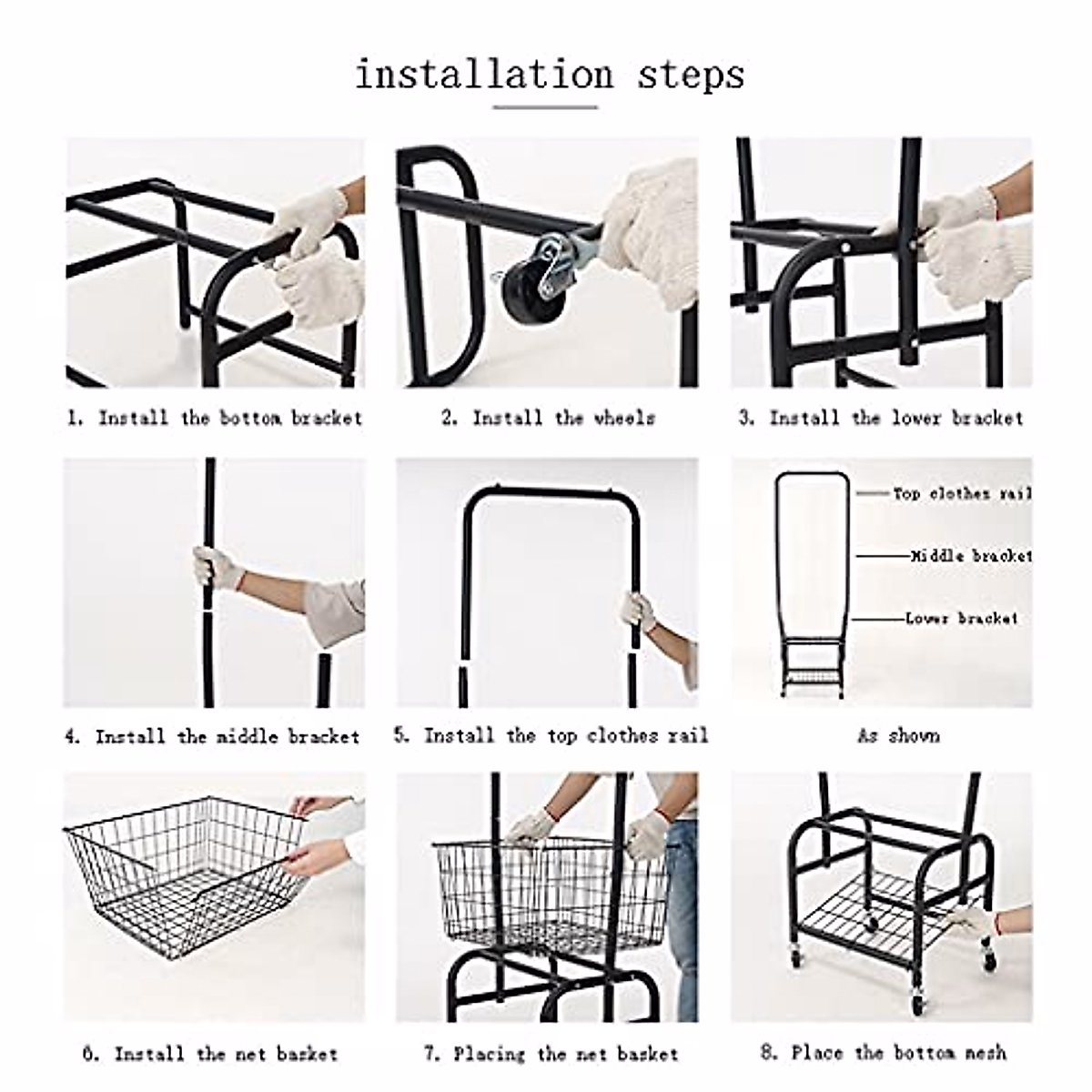 installation steps

1. Install the bottom bracket

2. Install the wheels

3. Install the lower bracket

4. Install the middle bracket

5. Install the top clothes rail

Top clothes rail

Middle bracket

Lower bracket

As shown

6. Install the net basket

7. Placing the net basket

8. Place the bottom mesh