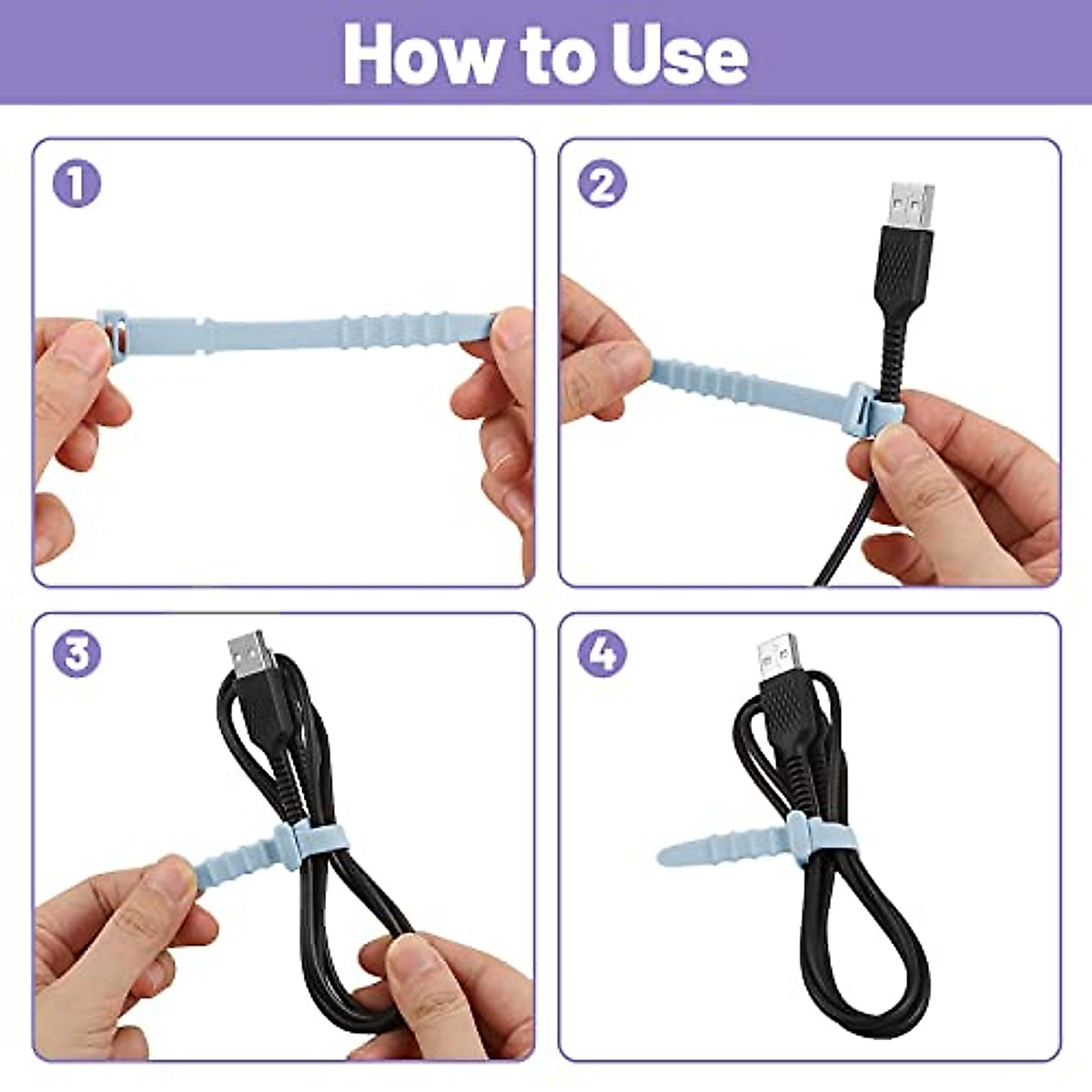 How to Use

1

2

3

4