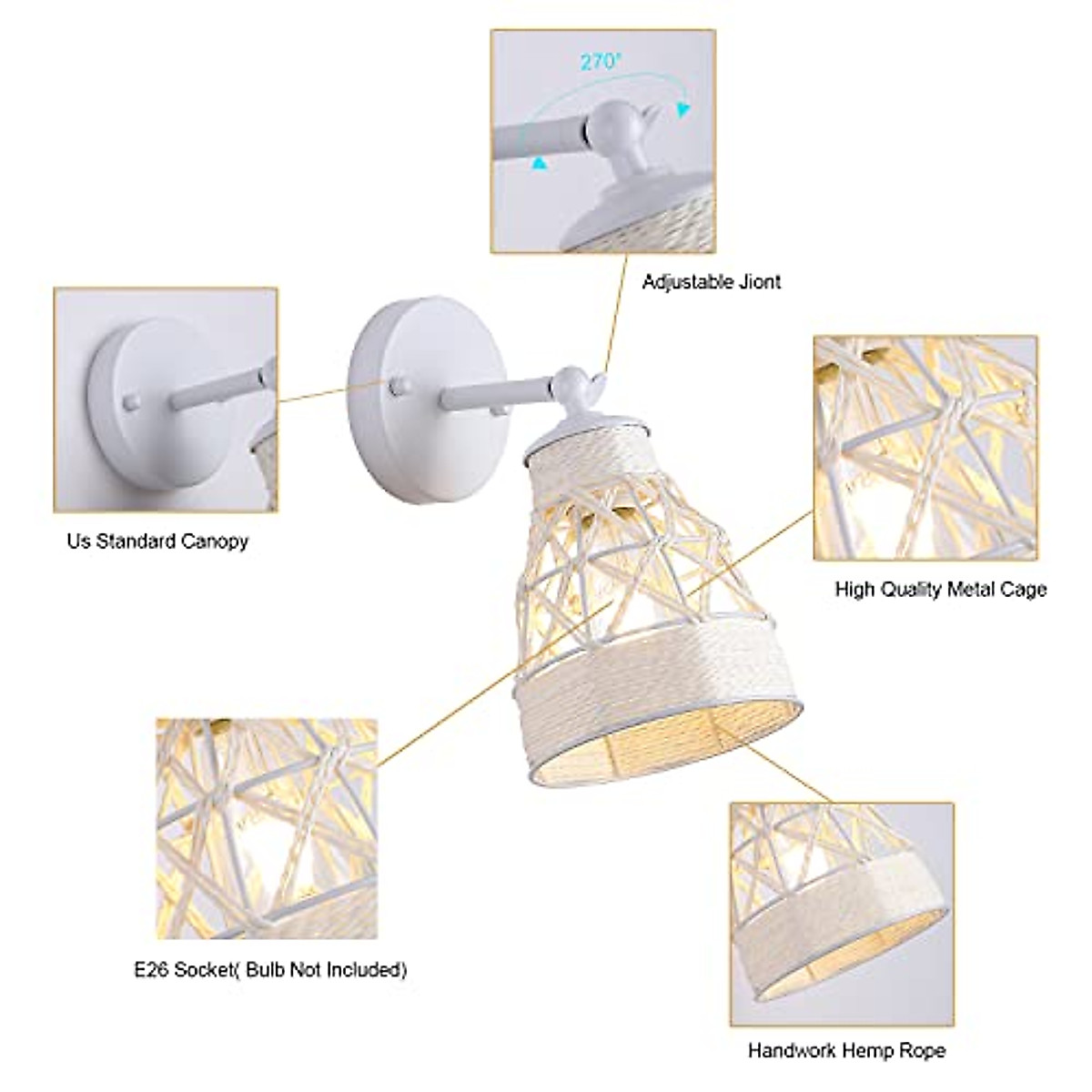 270°

Adjustable Jiont

Us Standard Canopy

High Quality Metal Cage

E26 Socket( Bulb Not Included)

Handwork Hemp Rope