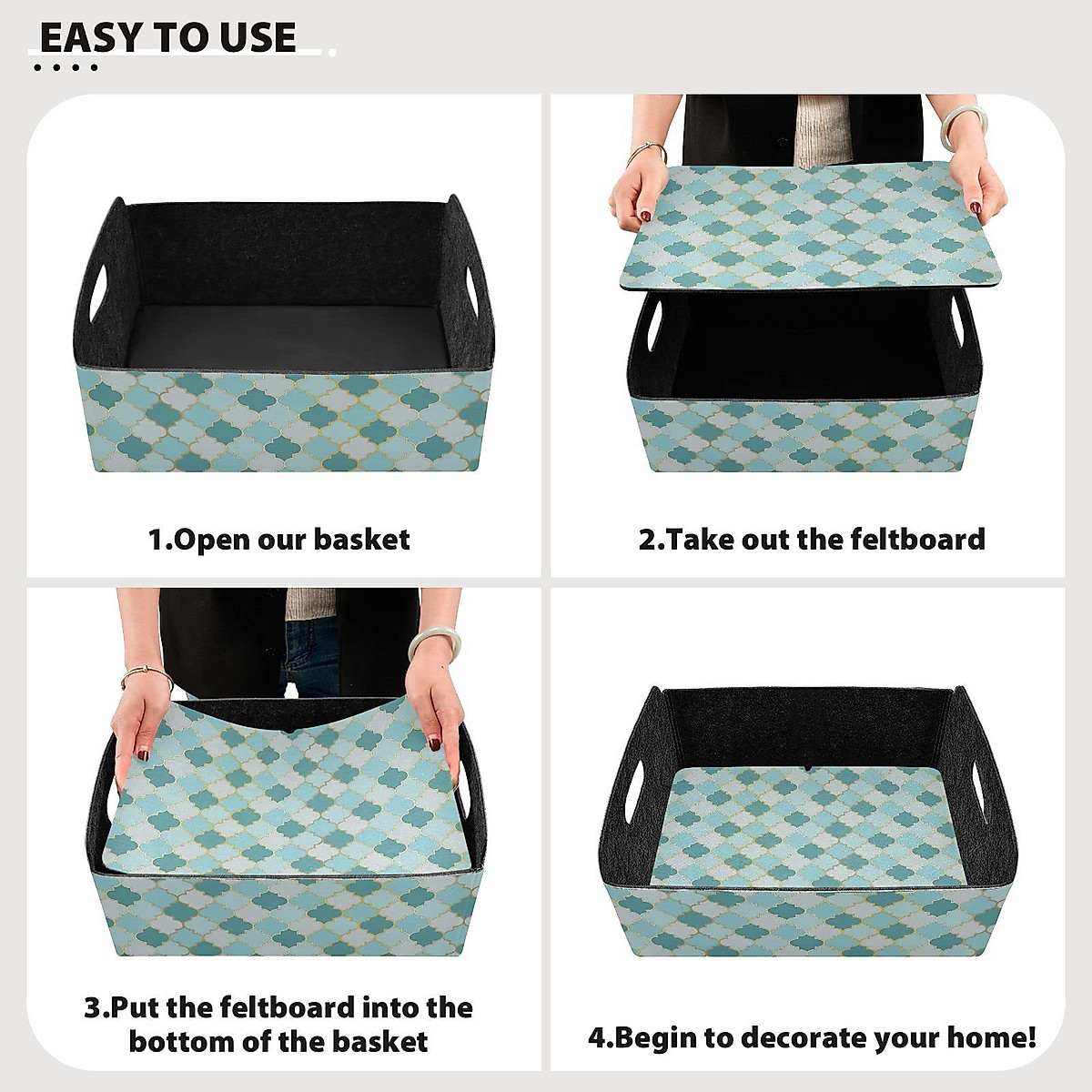 EASY TO USE

1.Open our basket

2.Take out the feltboard

3.Put the feltboard into the bottom of the basket

4.Begin to decorate your home!