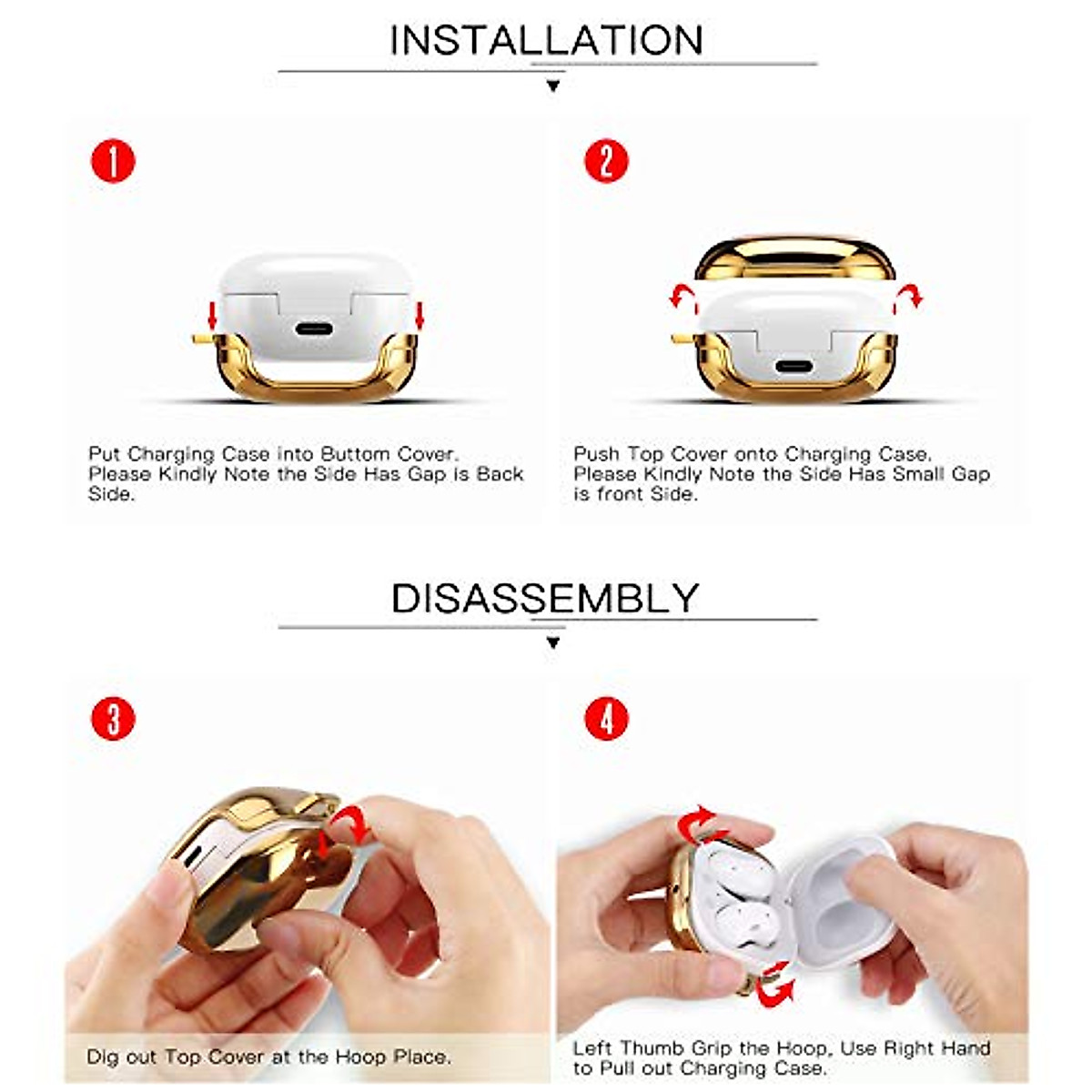 INSTALLATION

1

Put Charging Case into Buttom Cover. Please Kindly Note the Side Has Gap is Back Side.

2

Push Top Cover onto Charging Case. Please Kindly Note the Side Has Small Gap is front Side.

DISASSEMBLY

3

Dig out Top Cover at the Hoop Place.

4

Left Thumb Grip the Hoop, Use Right Hand to Pull out Charging Case.