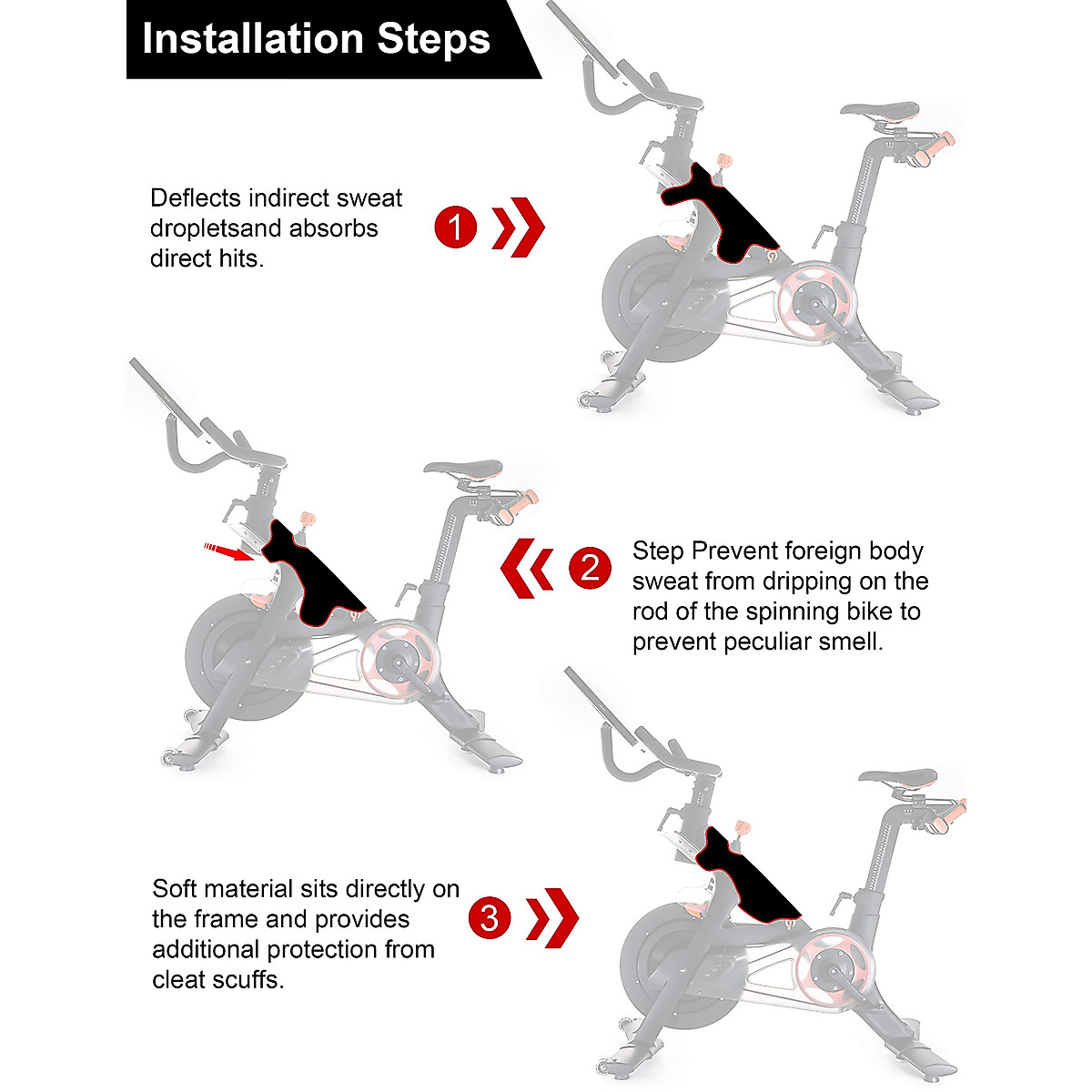 Installation Steps

Deflects indirect sweat dropletsand absorbs direct hits.

1

2

Step Prevent foreign body sweat from dripping on the rod of the spinning bike to prevent peculiar smell.

Soft material sits directly on the frame and provides additional protection from cleat scuffs.

3