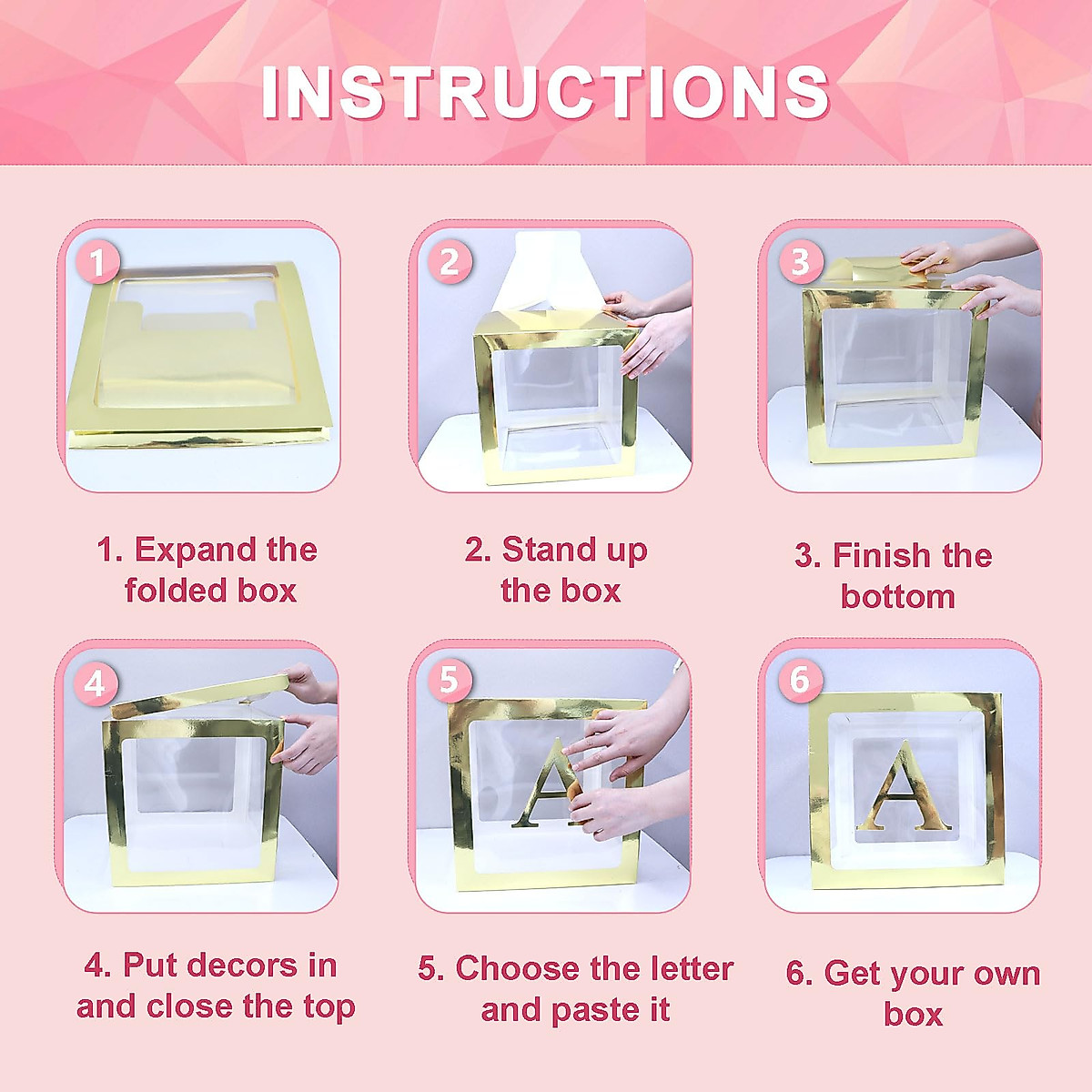 INSTRUCTIONS

1

2

3

1. Expand the folded box

2. Stand up the box

3. Finish the bottom

4

5

A

6

A

4. Put decors in and close the top

5. Choose the letter and paste it

6. Get your own box