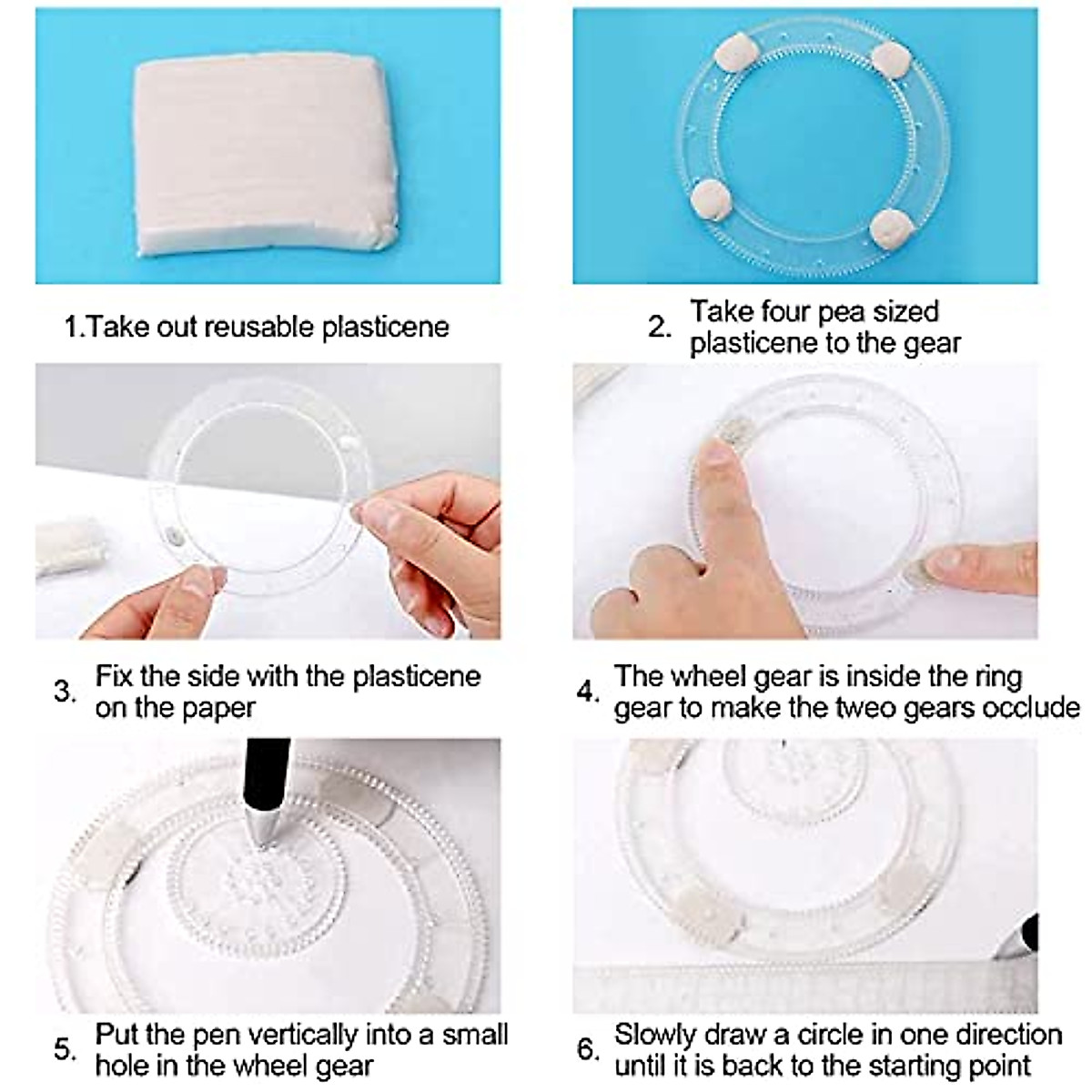 1.Take out reusable plasticene

2. Take four pea sized plasticene to the gear

3. Fix the side with the plasticene on the paper

4. The wheel gear is inside the ring gear to make the tweo gears occlude

5. Put the pen vertically into a small hole in the wheel gear

6. Slowly draw a circle in one direction until it is back to the starting point