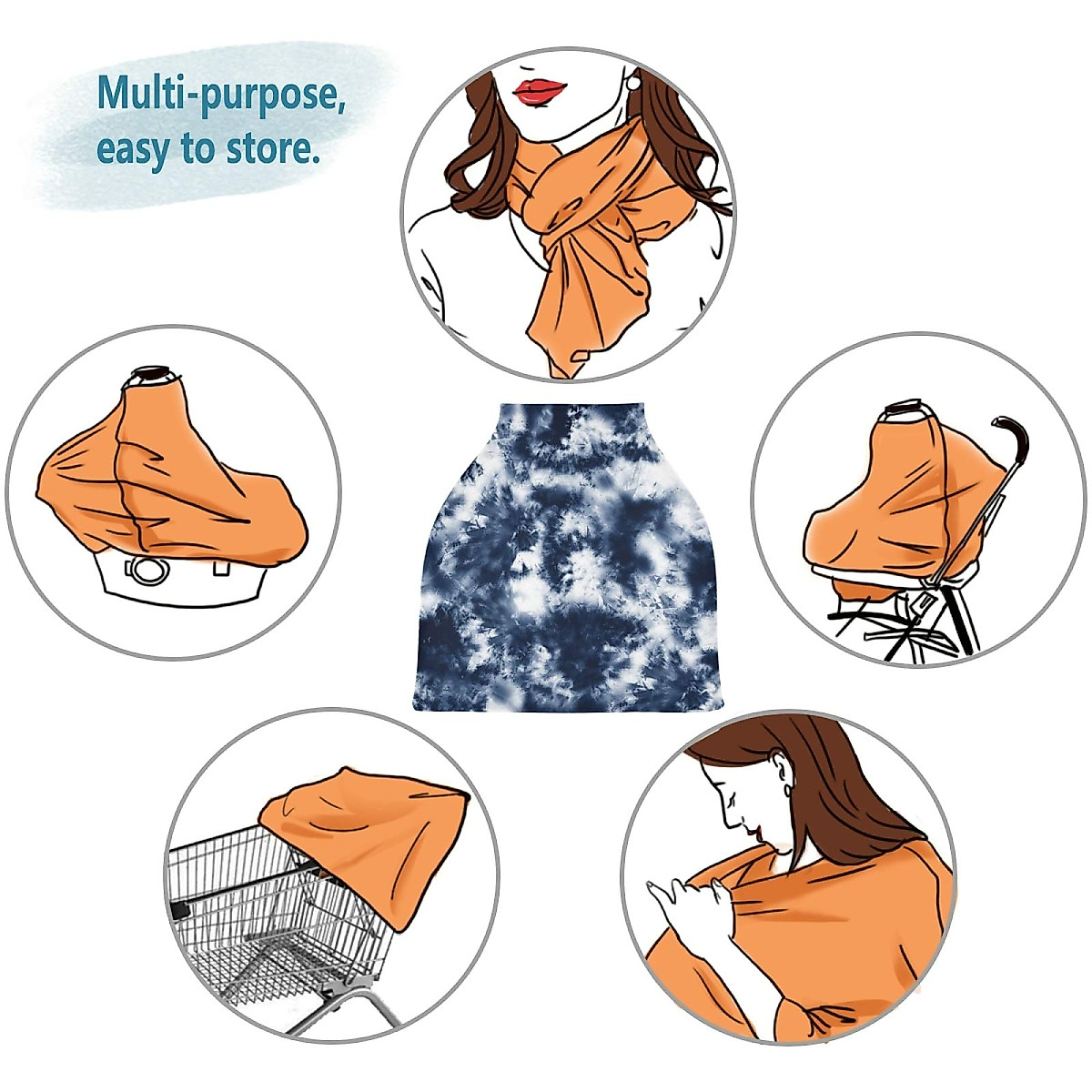 Multi-purpose, easy to store.