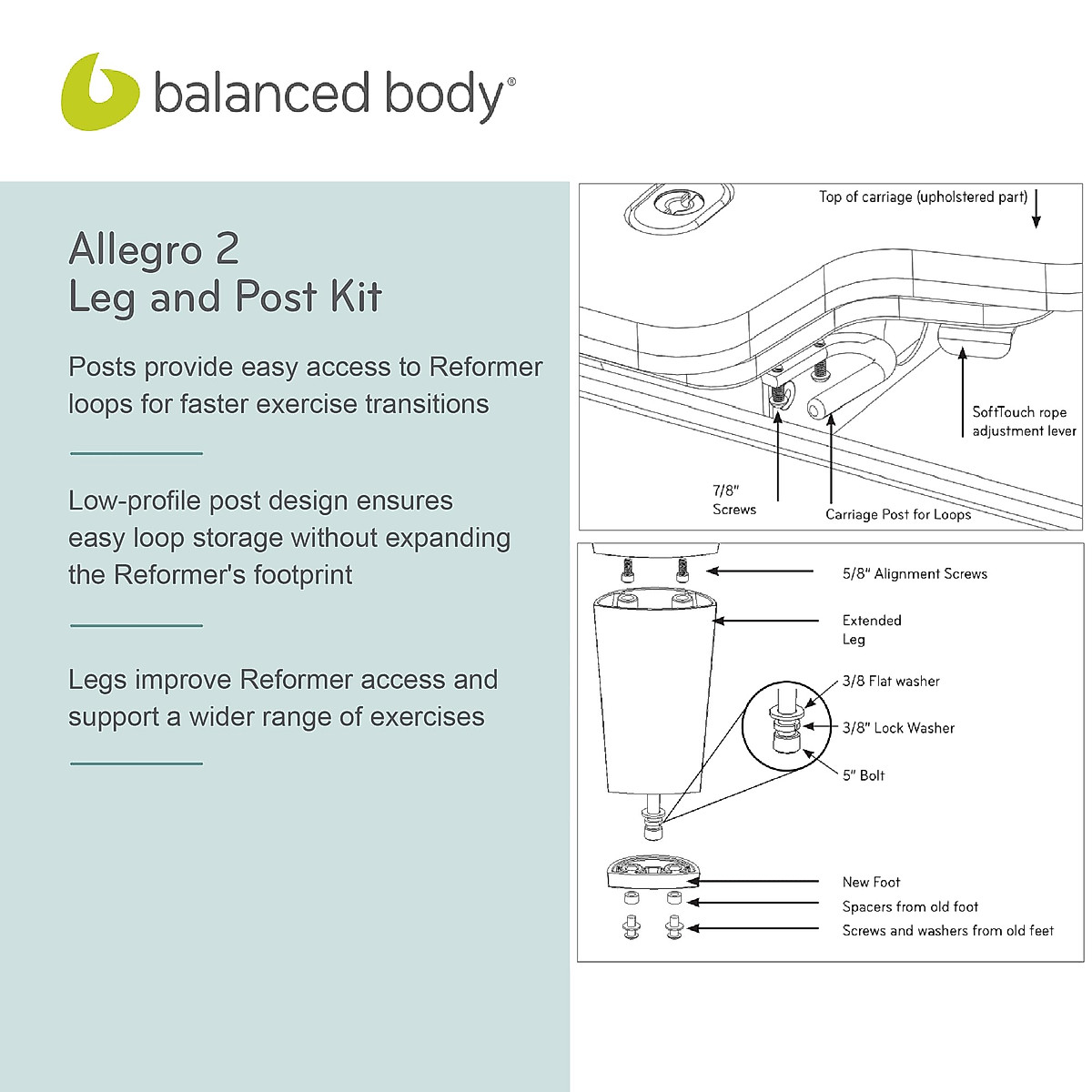 balanced body®

Allegro 2
Leg and Post Kit

Posts provide easy access to Reformer loops for faster exercise transitions

Low-profile post design ensures easy loop storage without expanding the Reformer's footprint

Legs improve Reformer access and support a wider range of exercises

Top of carriage (upholstered part)

SoftTouch rope adjustment lever

7/8" Screws

Carriage Post for Loops

5/8" Alignment Screws

Extended Leg

3/8 Flat washer

3/8" Lock Washer

5" Bolt

New Foot

Spacers from old foot

Screws and washers from old feet