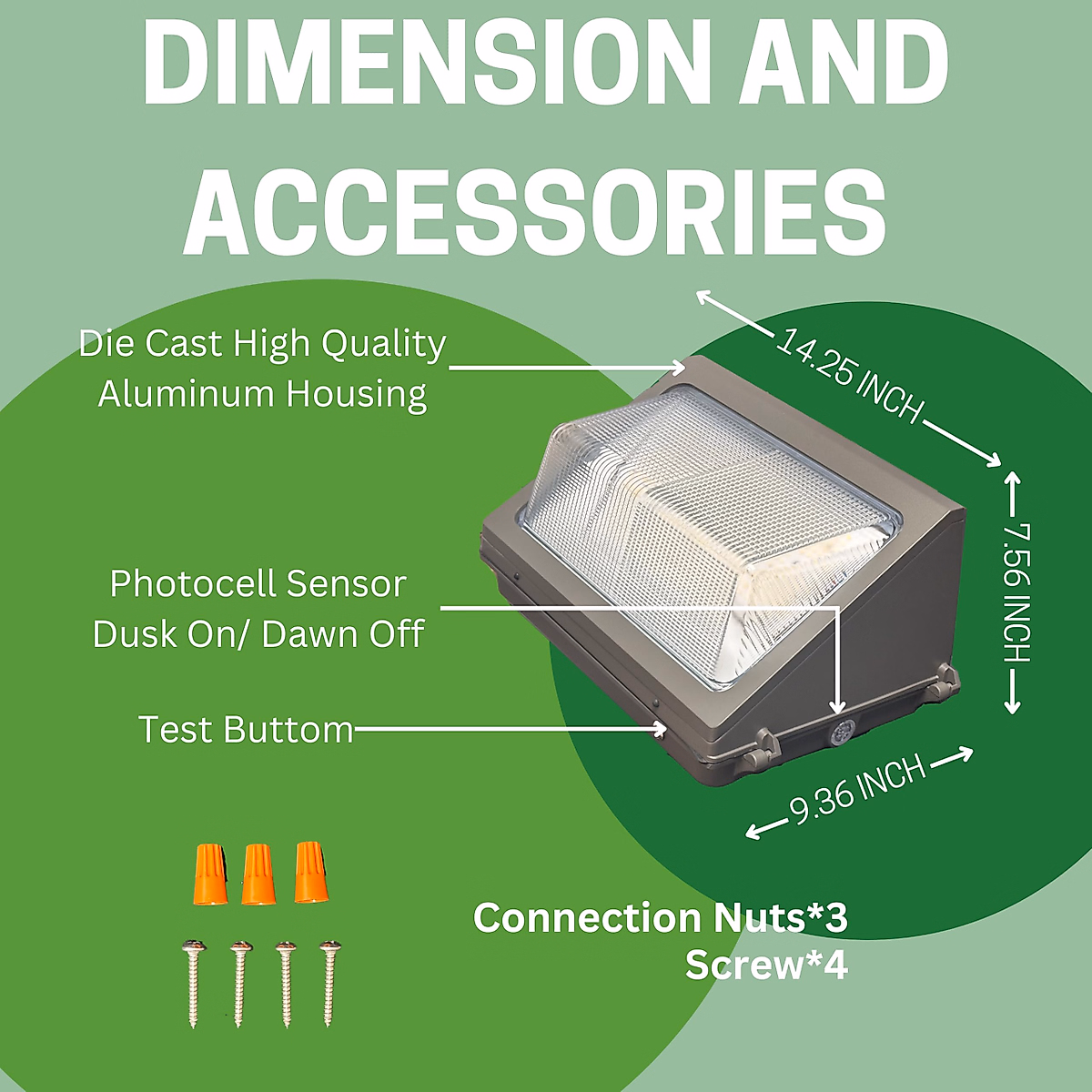 DIMENSION AND ACCESSORIES

Die Cast High Quality Aluminum Housing

14.25 INCH

7.56 INCH

Photocell Sensor Dusk On/ Dawn Off

Test Buttom

9.36 INCH

Connection Nuts*3
Screw*4