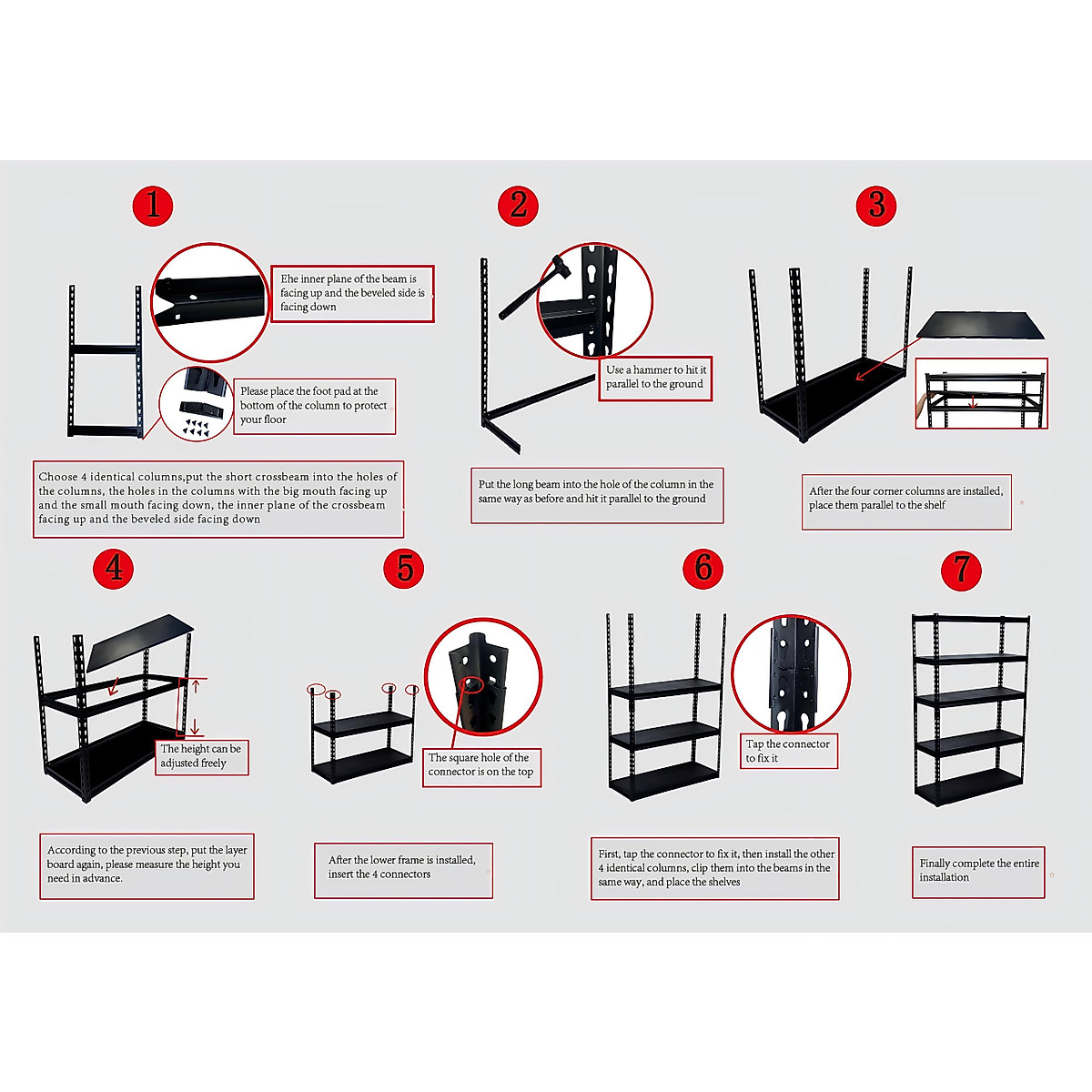 1

Ehe inner plane of the beam is facing up and the beveled side is facing down

Please place the foot pad at the bottom of the column to protect your floor

Choose 4 identical columns,put the short crossbeam into the holes of the columns, the holes in the columns with the big mouth facing up and the small mouth facing down, the inner plane of the crossbeam facing up and the beveled side facing down

2

Use a hammer to hit it parallel to the ground

Put the long beam into the hole of the column in the same way as before and hit it parallel to the ground

3

After the four corner columns are installed, place them parallel to the shelf

4

The height can be adjusted freely

According to the previous step, put the layer board again, please measure the height you need in advance.

5

The square hole of the connector is on the top

After the lower frame is installed, insert the 4 connectors

6

Tap the connector to fix it

First, tap the connector to fix it, then install the other 4 identical columns, clip them into the beams in the same way, and place the shelves

7

Finally complete the entire installation