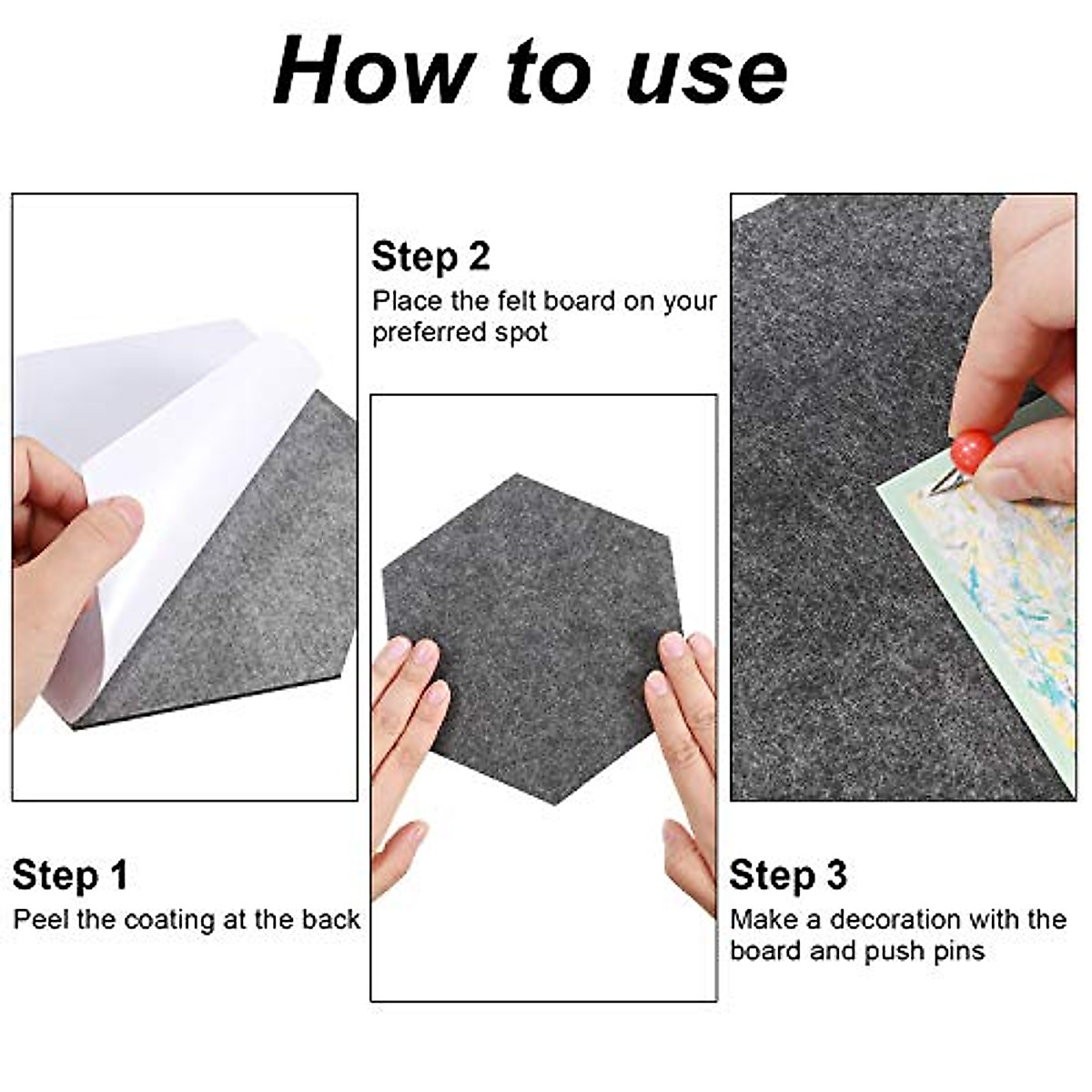 How to use

Step 1
Peel the coating at the back

Step 2
Place the felt board on your preferred spot

Step 3
Make a decoration with the board and push pins