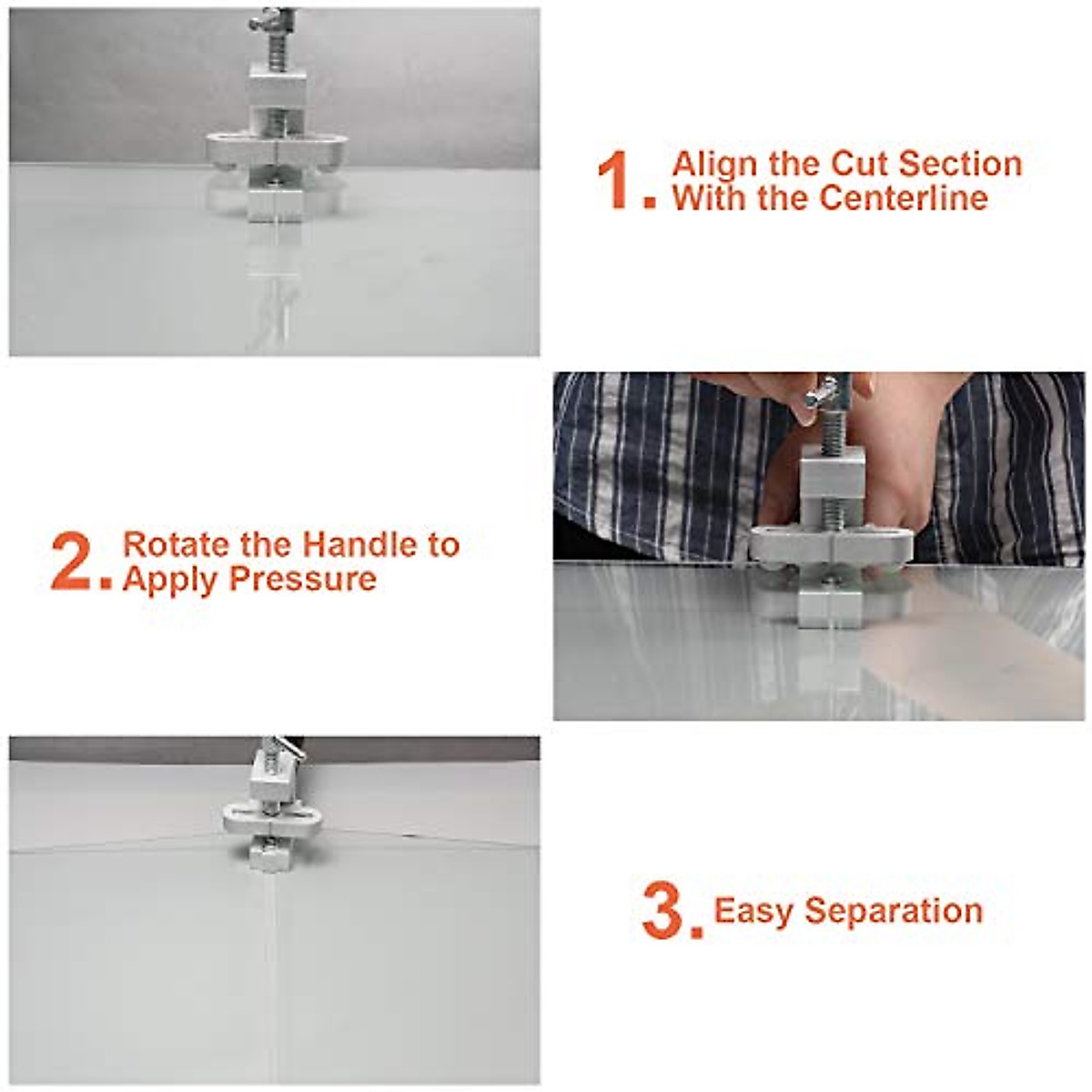 1. Align the Cut Section With the Centerline

2. Rotate the Handle to Apply Pressure

3. Easy Separation