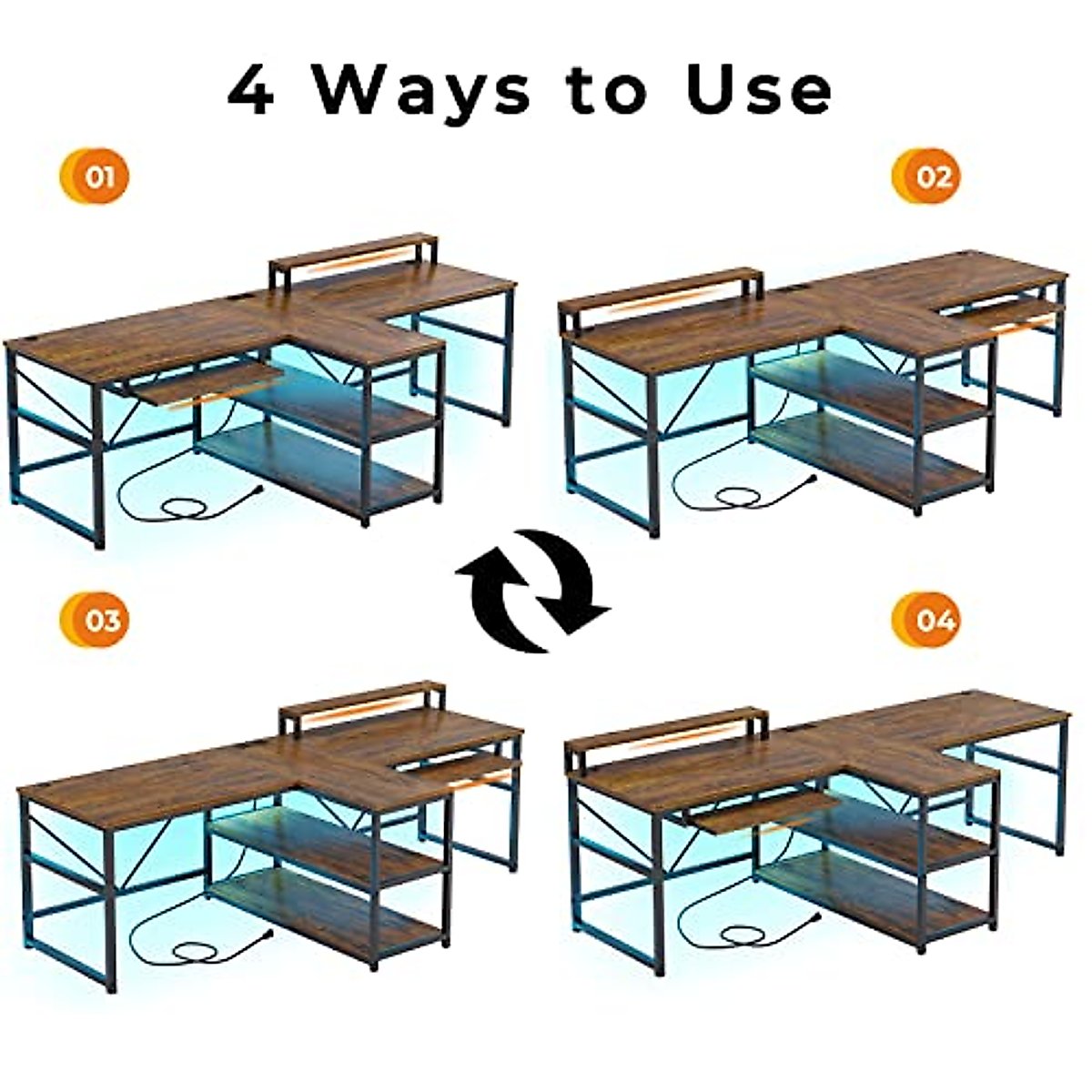 4 Ways to Use

01

02

03

04