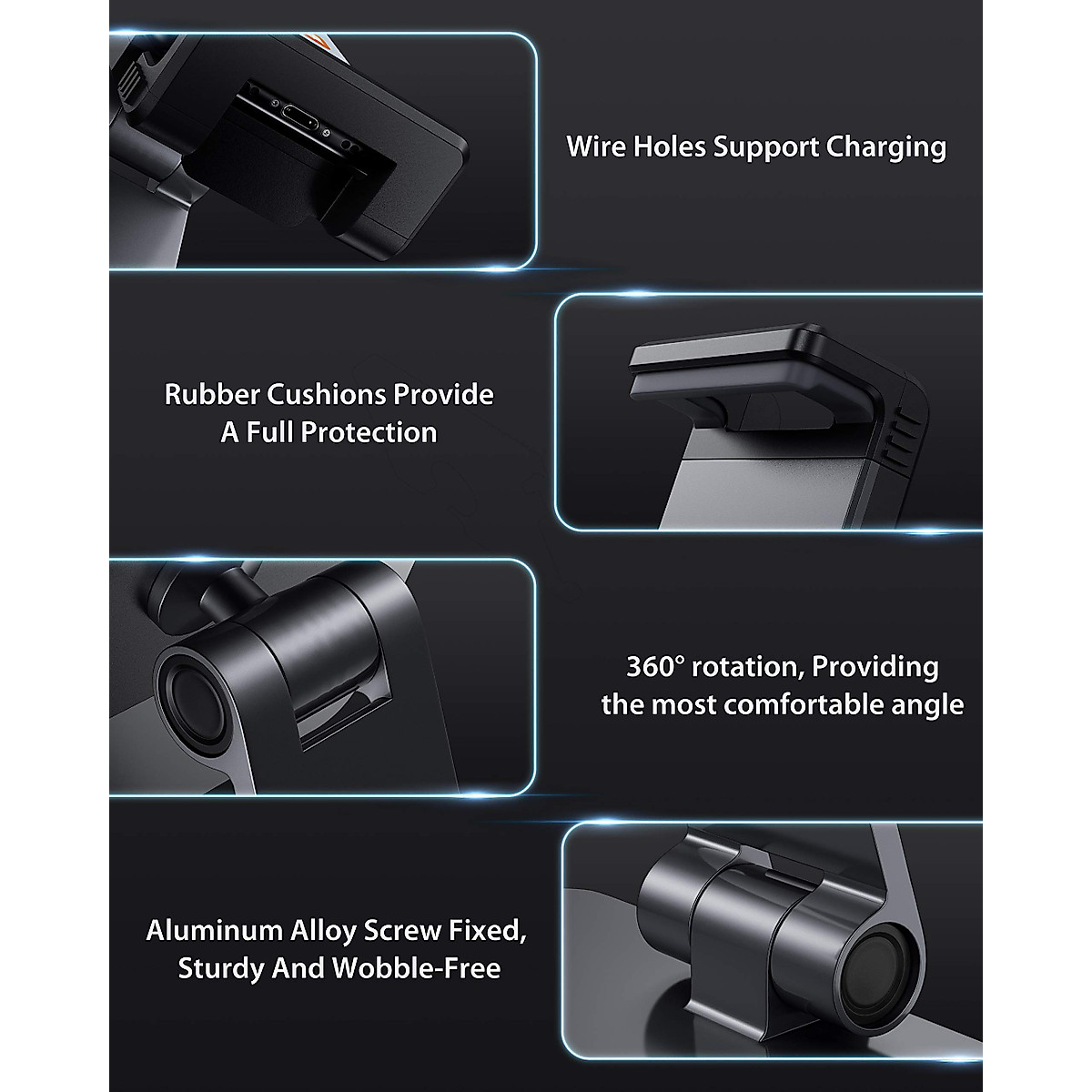 Wire Holes Support Charging

Rubber Cushions Provide A Full Protection

360° rotation, Providing the most comfortable angle

Aluminum Alloy Screw Fixed, Sturdy And Wobble-Free