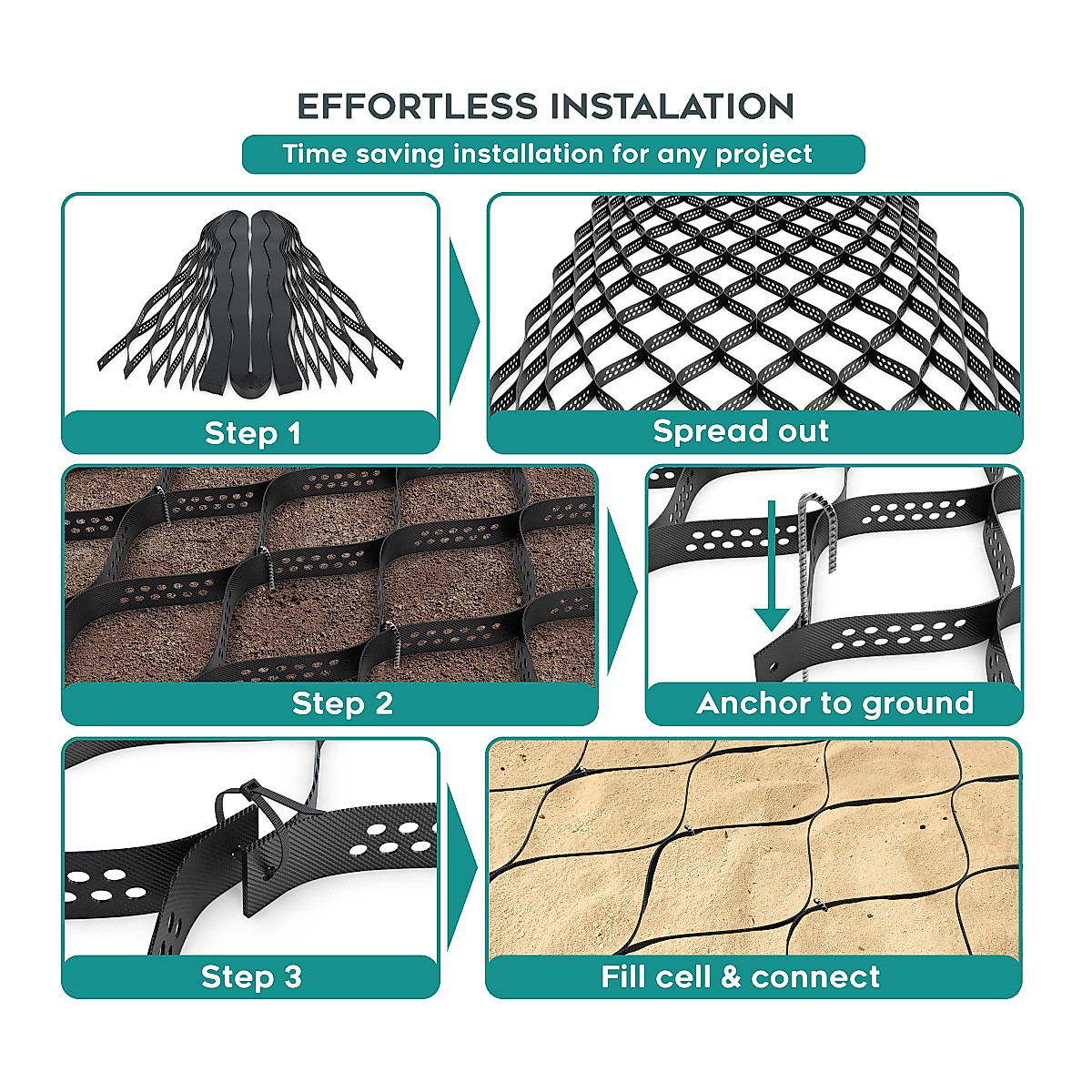 EFFORTLESS INSTALATION

Time saving installation for any project

Step 1

Spread out

Step 2

Anchor to ground

Step 3

Fill cell & connect