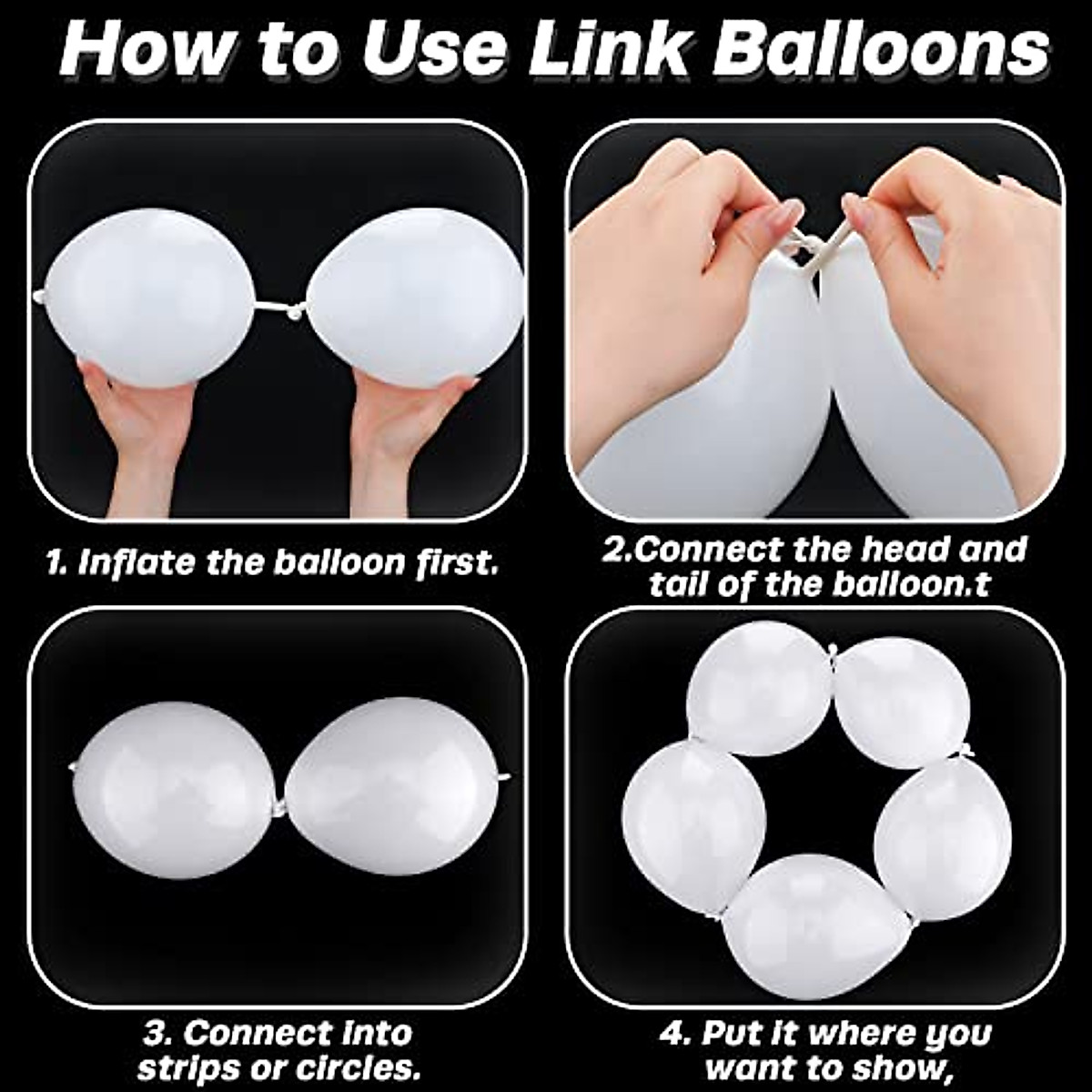 How to Use Link Balloons

1. Inflate the balloon first.

2.Connect the head and tail of the balloon.t

3. Connect into strips or circles.

4. Put it where you want to show,