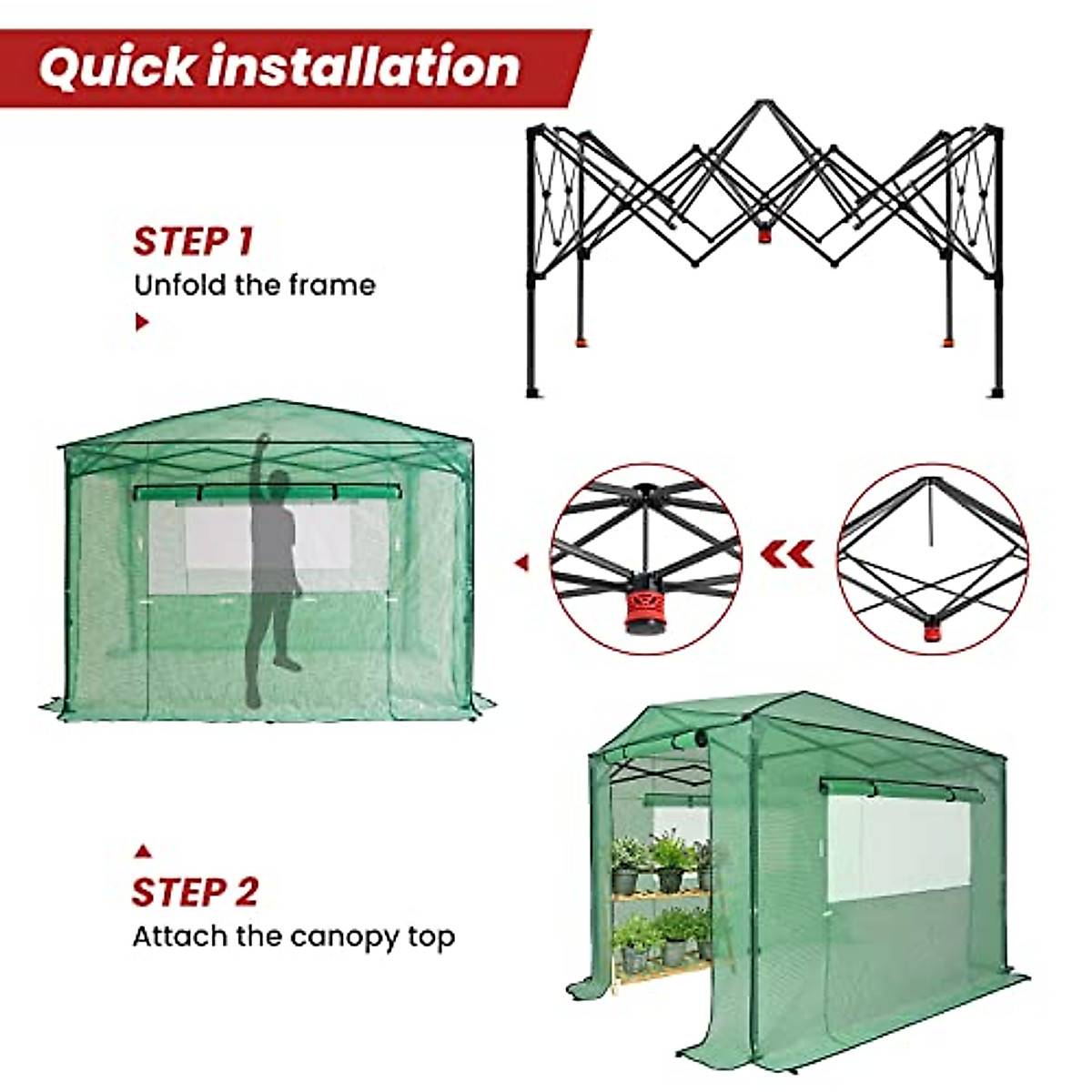 Quick installation

STEP 1
Unfold the frame

STEP 2
Attach the canopy top